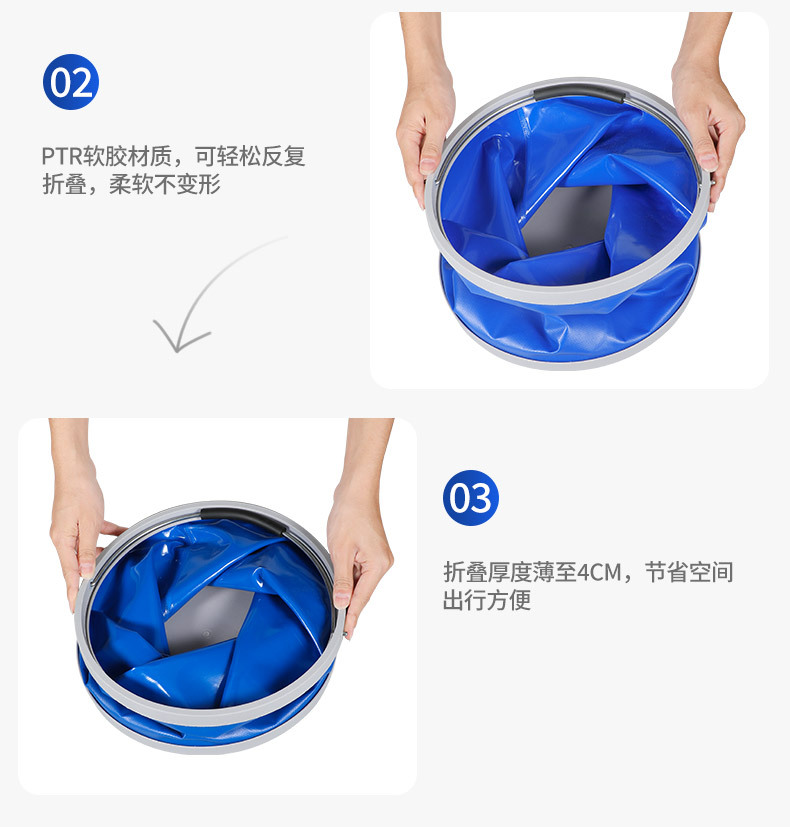 02

PTR软胶材质，可轻松反复折叠，柔软不变形

03

折叠厚度薄至4CM，节省空间出行方便