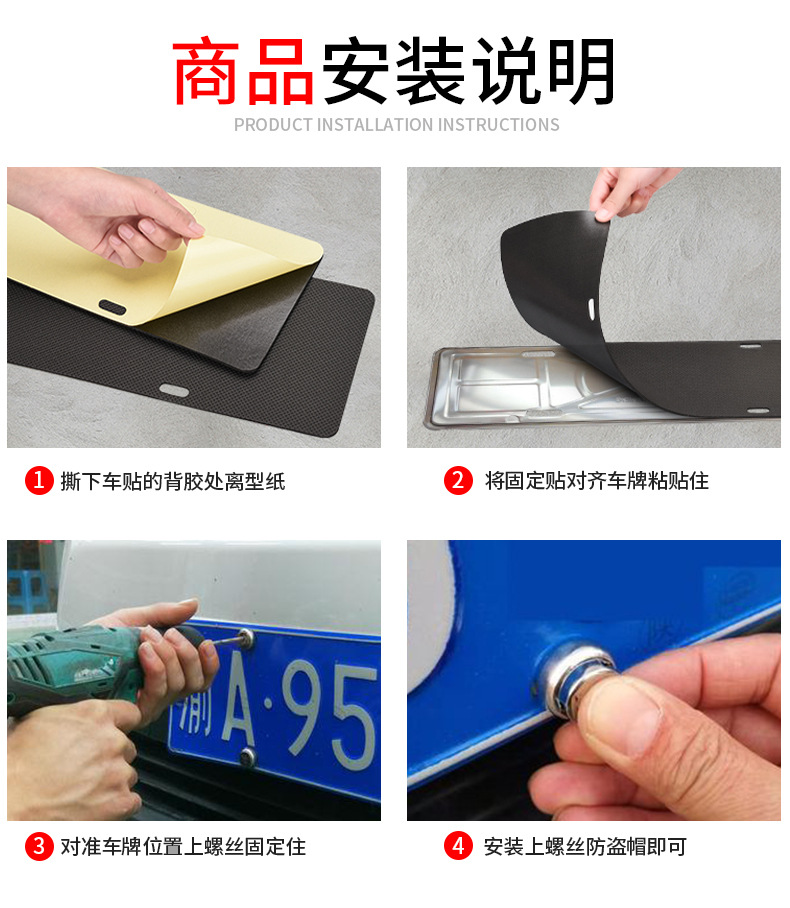 商品安装说明
PRODUCT INSTALLATION INSTRUCTIONS

1 撕下车贴的背胶处离型纸

2 将固定贴对齐车牌粘贴住

湘A·95

3 对准车牌位置上螺丝固定住

4 安装上螺丝防盗帽即可