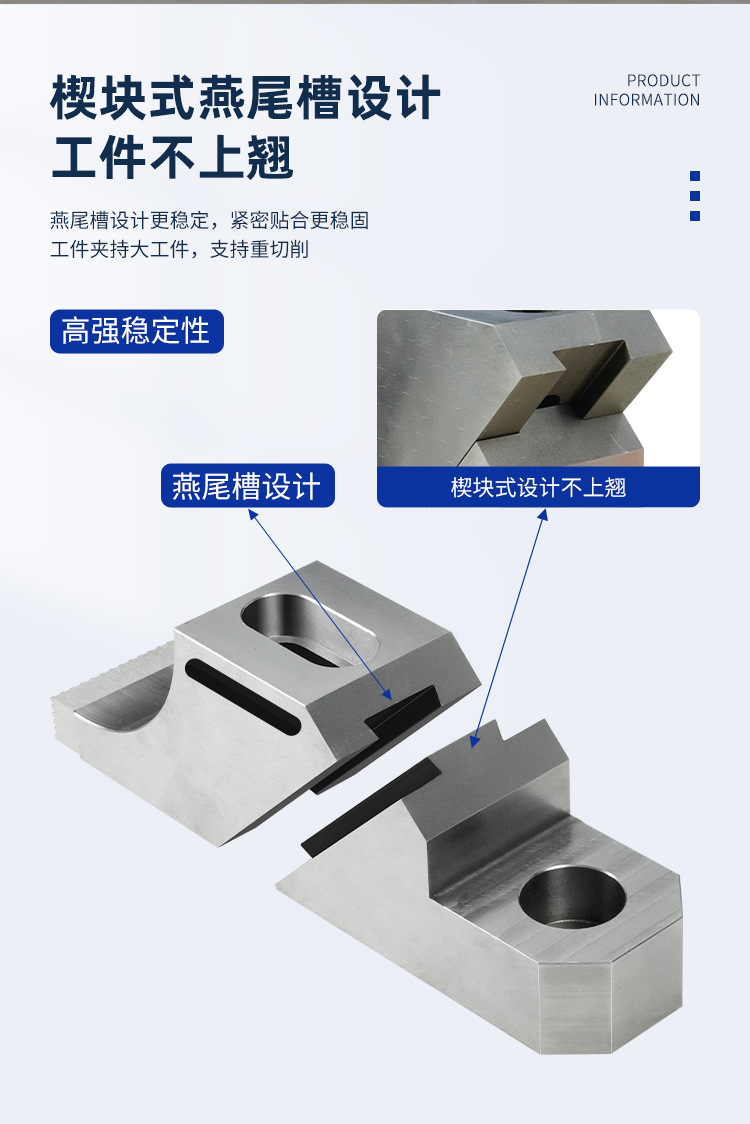 楔块式燕尾槽设计
工件不上翘

PRODUCT
INFORMATION

燕尾槽设计更稳定，紧密贴合更稳固
工件夹持大工件，支持重切削

高强稳定性

燕尾槽设计

楔块式设计不上翘