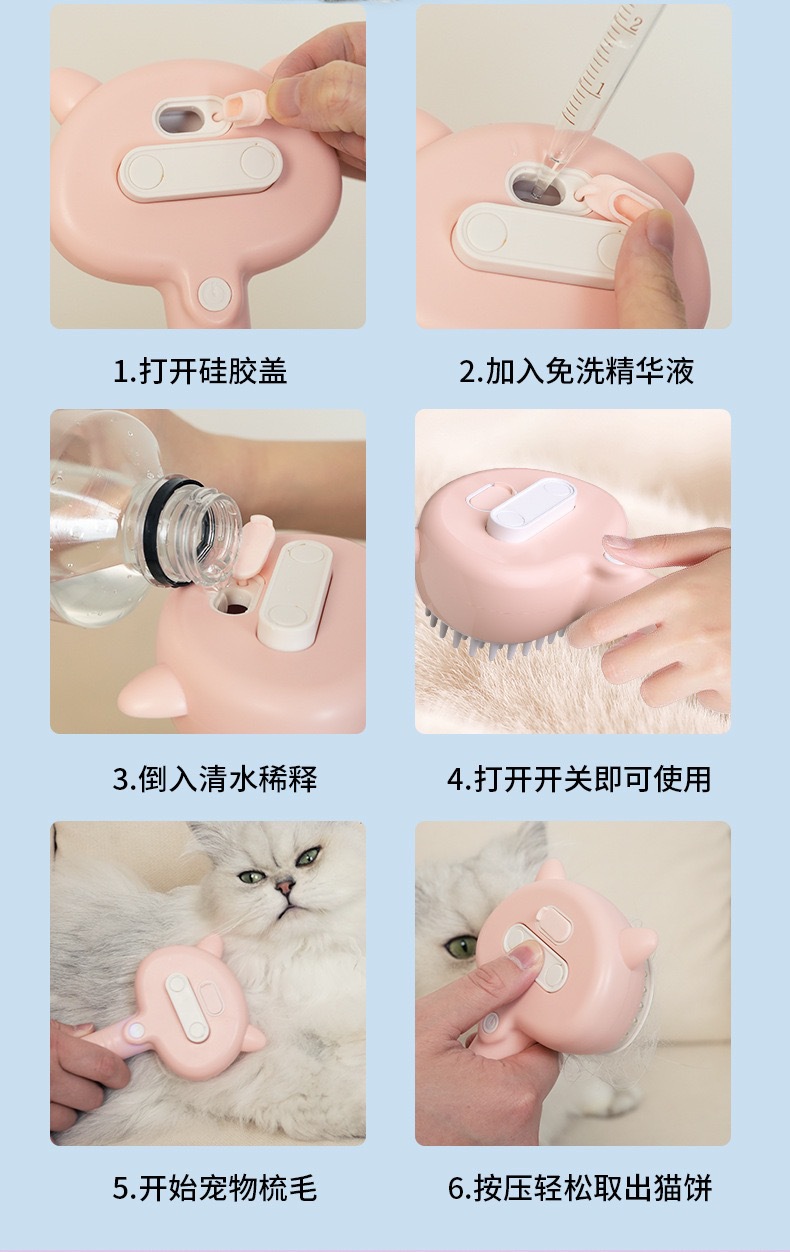 1.打开硅胶盖

2.加入免洗精华液

3.倒入清水稀释

4.打开开关即可使用

5.开始宠物梳毛

6.按压轻松取出猫饼