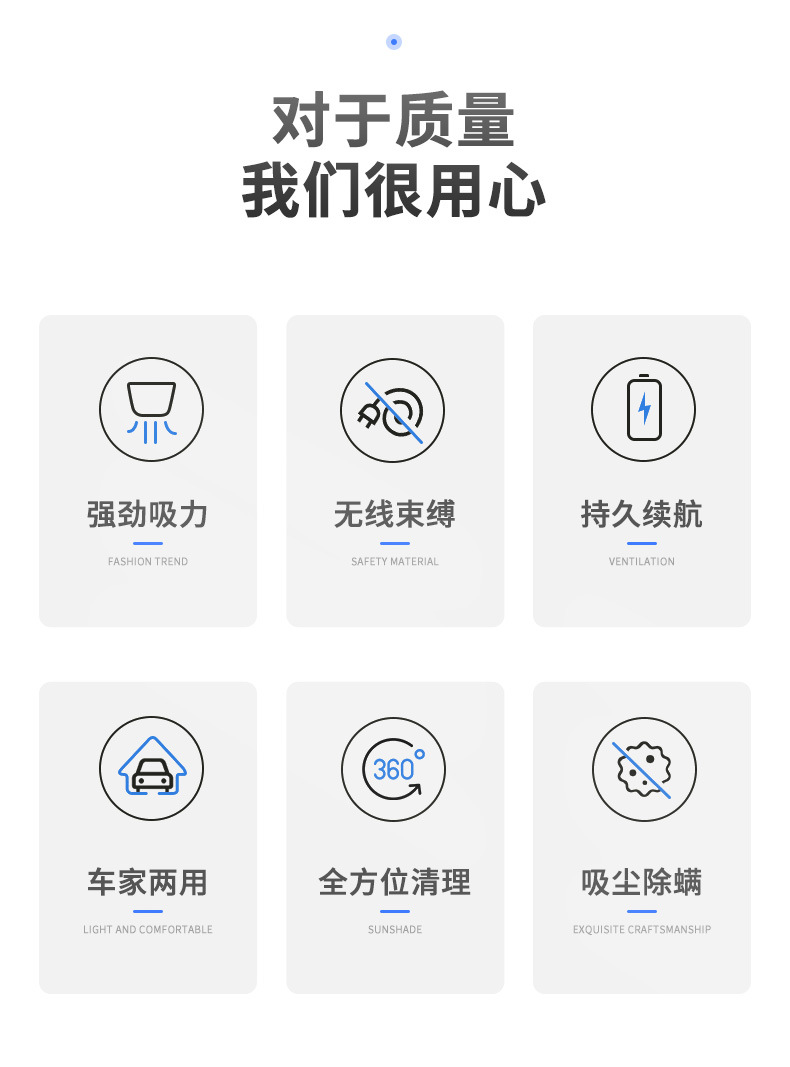 对于质量
我们很用心

强劲吸力
FASHION TREND

无线束缚
SAFETY MATERIAL

持久续航
VENTILATION

车家两用
LIGHT AND COMFORTABLE

360°

全方位清理
SUNSHADE

吸尘除螨
EXQUISITE CRAFTSMANSHIP