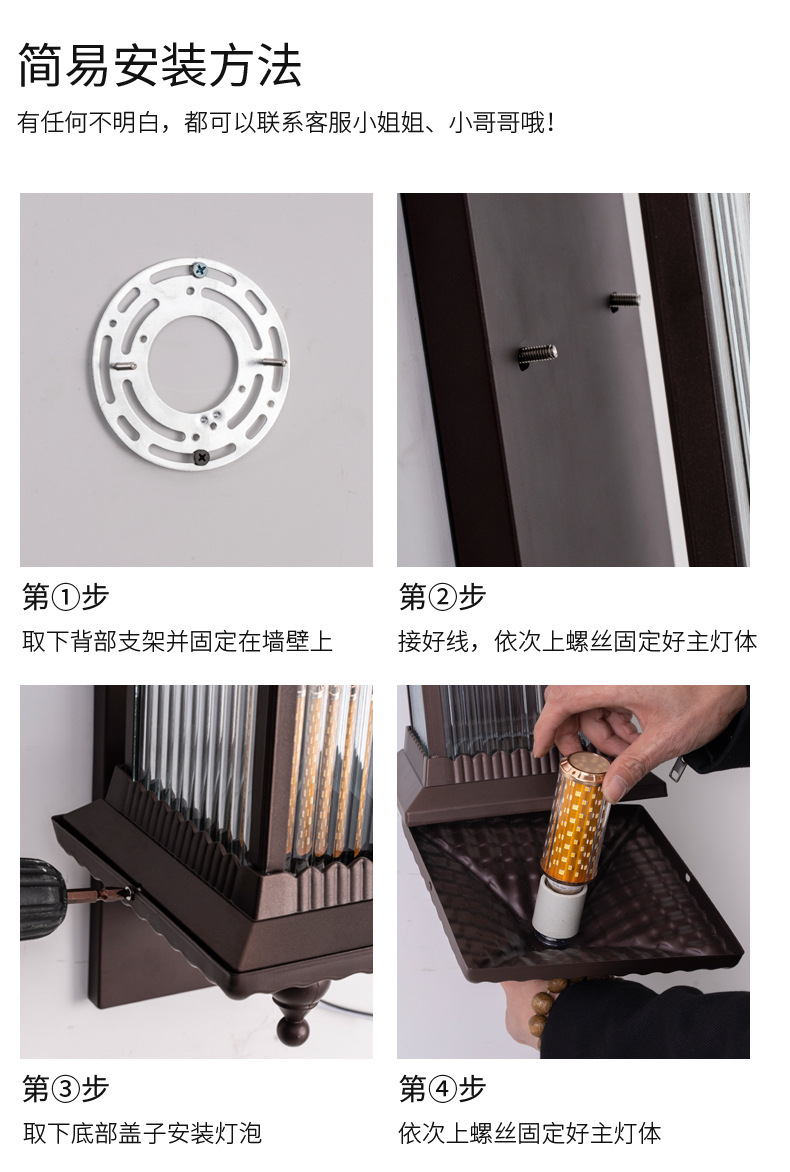 简易安装方法
有任何不明白，都可以联系客服小姐姐、小哥哥哦！

第①步
取下背部支架并固定在墙壁上

第②步
接好线，依次上螺丝固定好主灯体

第③步
取下底部盖子安装灯泡

第④步
依次上螺丝固定好主灯体