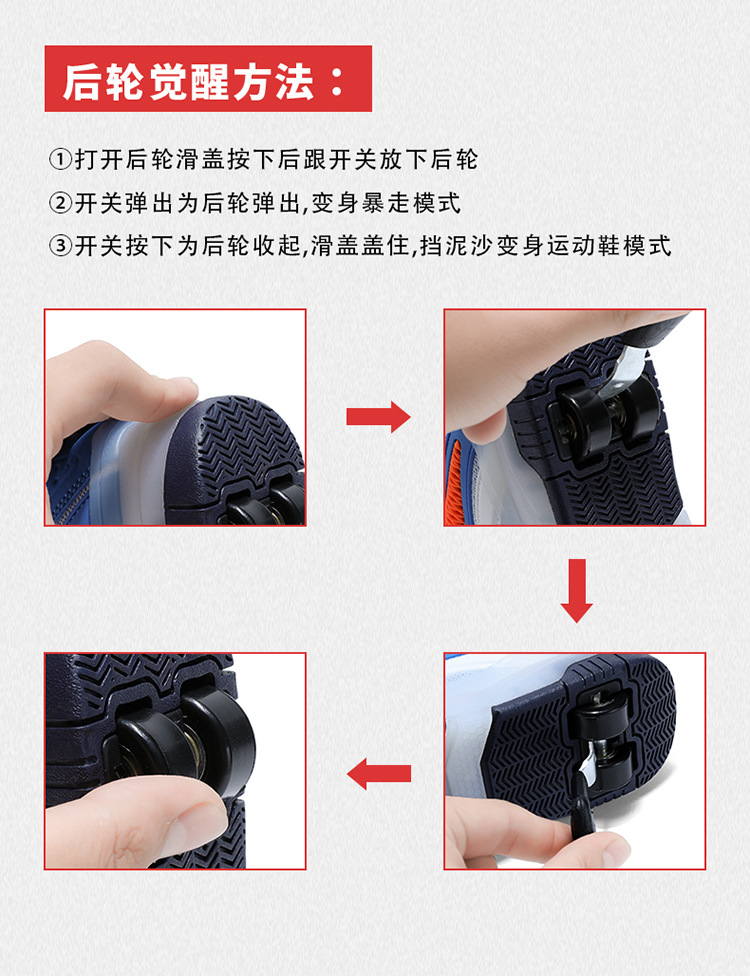 后轮觉醒方法：

①打开后轮滑盖按下后跟开关放下后轮
②开关弹出为后轮弹出,变身暴走模式
③开关按下为后轮收起,滑盖盖住,挡泥沙变身运动鞋模式