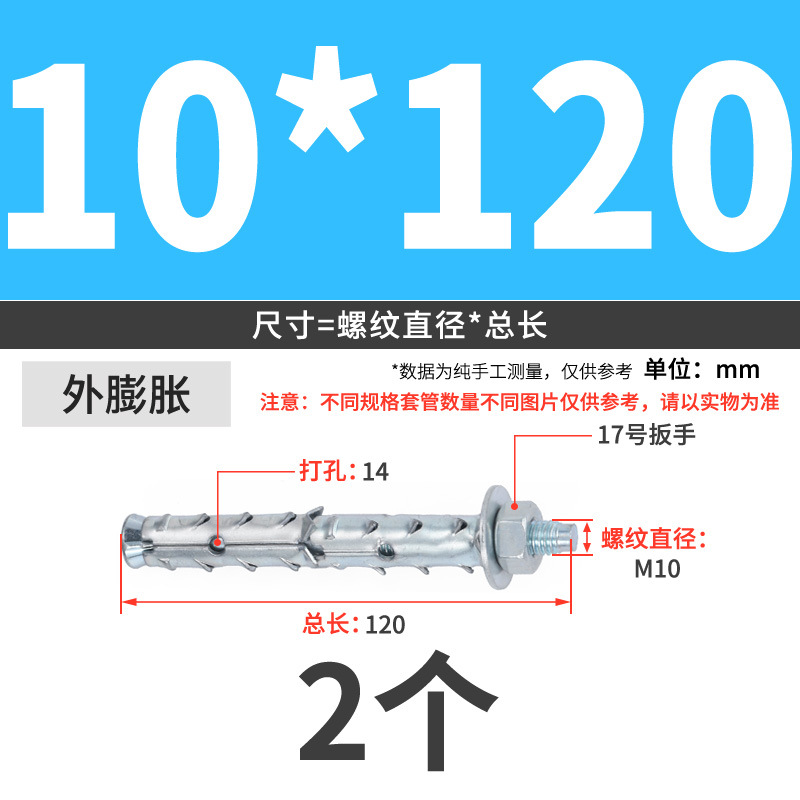 10*120

尺寸=螺纹直径*总长

外膨胀

*数据为纯手工测量，仅供参考 单位：mm

注意：不同规格套管数量不同图片仅供参考，请以实物为准

17号扳手

打孔：14

螺纹直径：M10

总长：120

2个