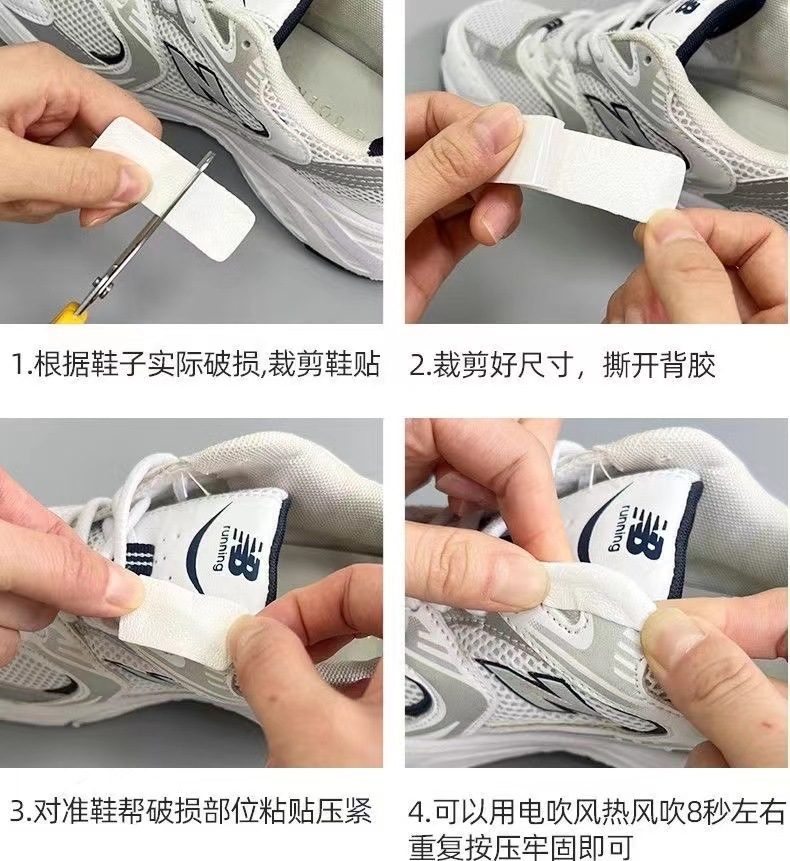 1.根据鞋子实际破损,裁剪鞋贴

2.裁剪好尺寸，撕开背胶

running

running

3.对准鞋帮破损部位粘贴压紧

4.可以用电吹风热风吹8秒左右重复按压牢固即可