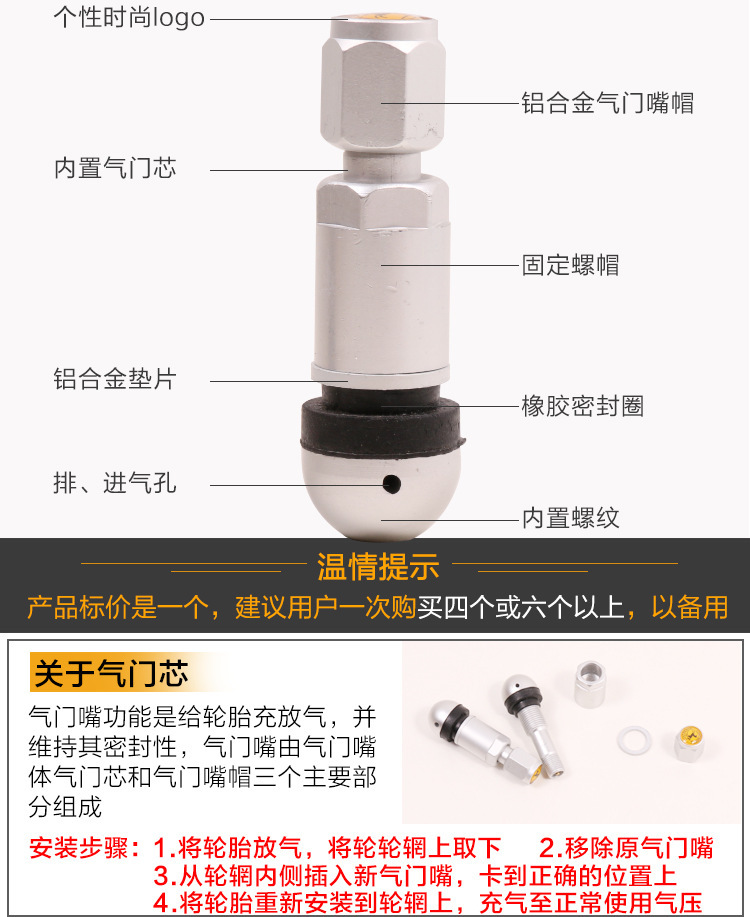 个性时尚logo

铝合金气门嘴帽

内置气门芯

固定螺帽

铝合金垫片

橡胶密封圈

排、进气孔

内置螺纹

温情提示

产品标价是一个，建议用户一次购买四个或六个以上，以备用

关于气门芯

气门嘴功能是给轮胎充放气，并维持其密封性，气门嘴由气门嘴体气门芯和气门嘴帽三个主要部分组成

安装步骤：1.将轮胎放气，将轮轮辋上取下 2.移除原气门嘴
3.从轮辋内侧插入新气门嘴，卡到正确的位置上
4.将轮胎重新安装到轮辋上，充气至正常使用气压