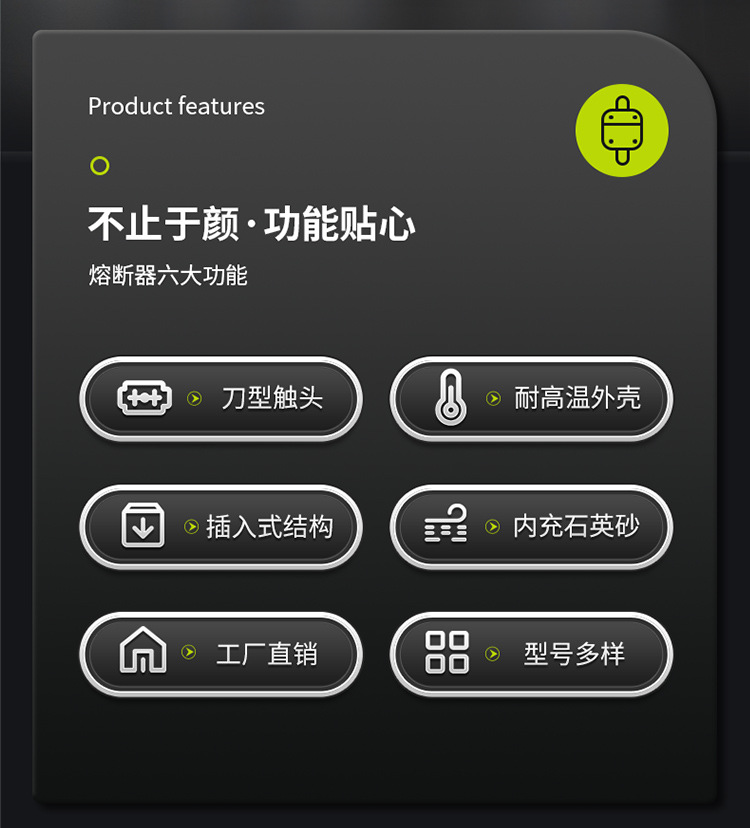 Product features

不止于颜·功能贴心

熔断器六大功能

刀型触头

耐高温外壳

插入式结构

内充石英砂

工厂直销

型号多样