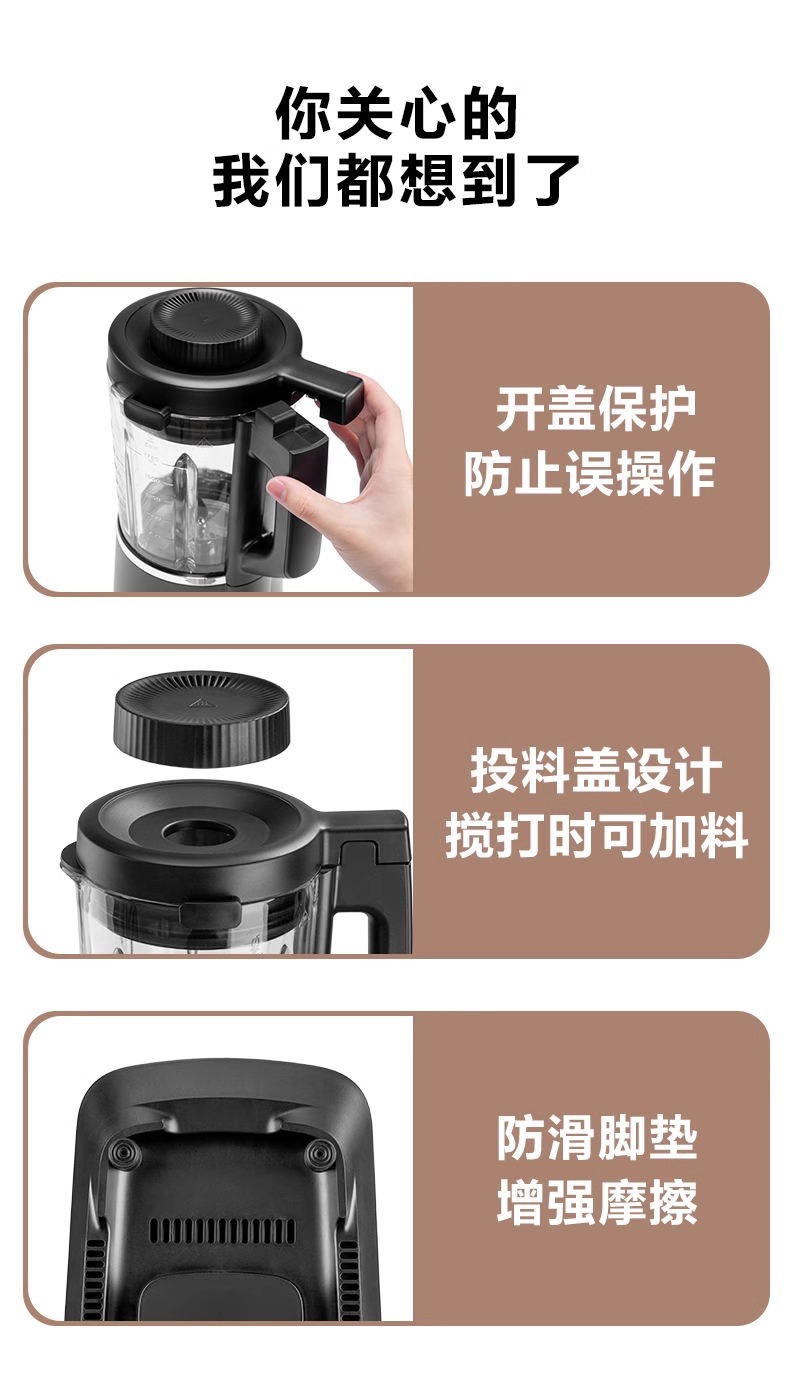 你关心的
我们都想到了

开盖保护
防止误操作

投料盖设计
搅打时可加料

防滑脚垫
增强摩擦