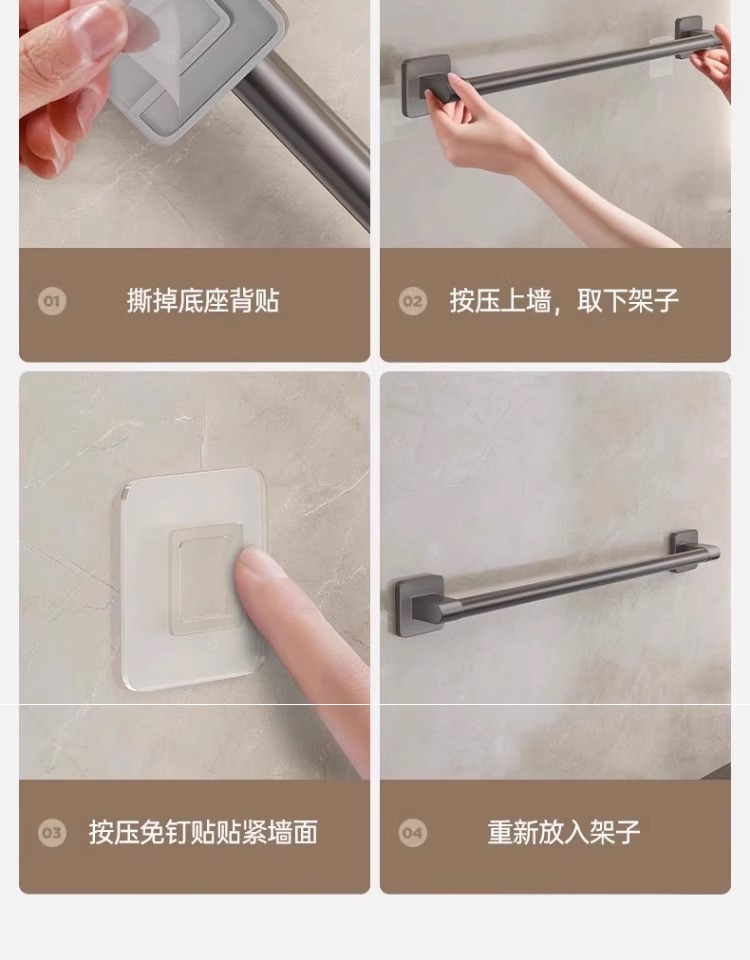 01 撕掉底座背贴

02 按压上墙，取下架子

03 按压免钉贴贴紧墙面

04 重新放入架子