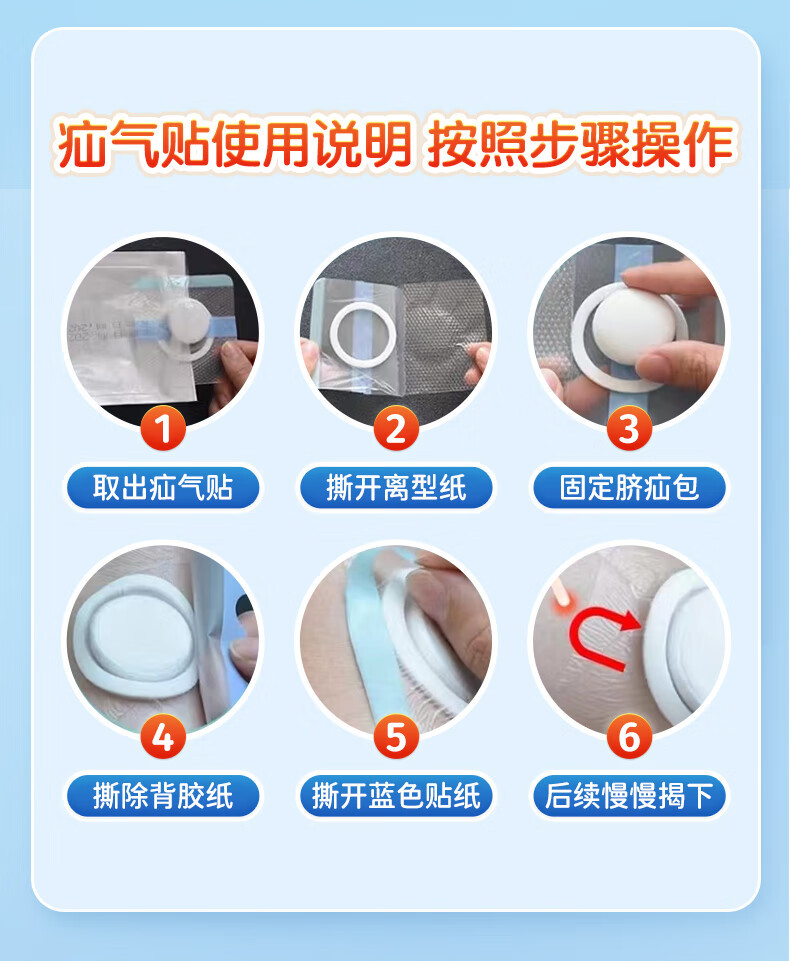 疝气贴使用说明 按照步骤操作

1
取出疝气贴

2
撕开离型纸

3
固定脐疝包

4
撕除背胶纸

5
撕开蓝色贴纸

6
后续慢慢揭下