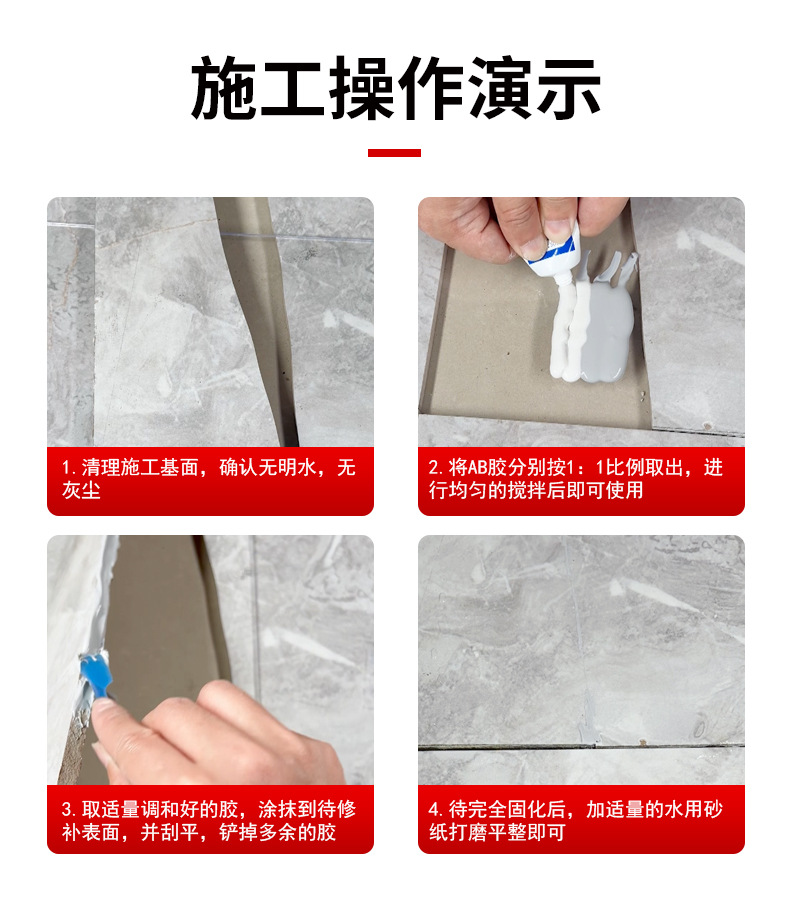 施工操作演示

1. 清理施工基面，确认无明水，无灰尘

2. 将AB胶分别按1：1比例取出，进行均匀的搅拌后即可使用

3. 取适量调和好的胶，涂抹到待修补表面，并刮平，铲掉多余的胶

4. 待完全固化后，加适量的水用砂纸打磨平整即可