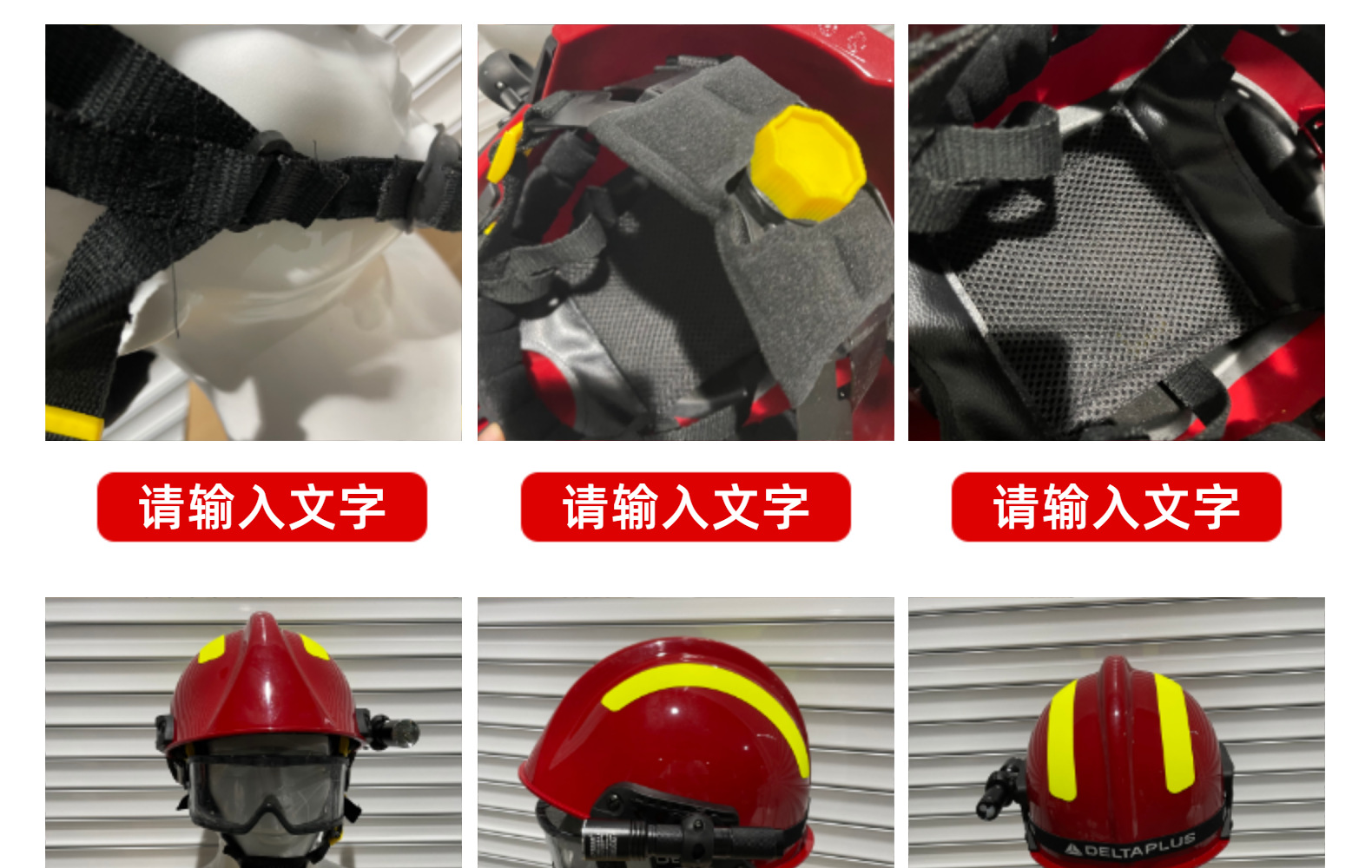 请输入文字

请输入文字

请输入文字

DELTAPLUS