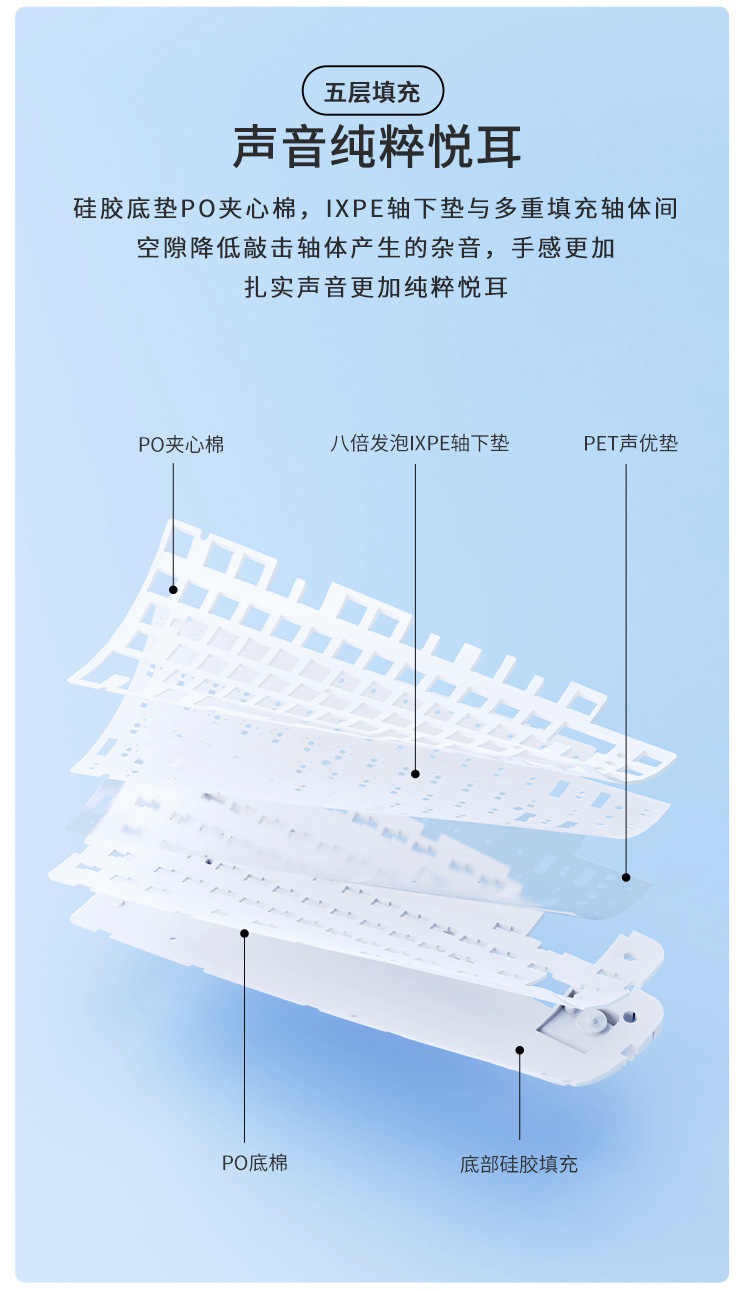 五层填充

声音纯粹悦耳

硅胶底垫PO夹心棉，IXPE轴下垫与多重填充轴体间空隙降低敲击轴体产生的杂音，手感更加扎实声音更加纯粹悦耳

PO夹心棉

八倍发泡IXPE轴下垫

PET声优垫

PO底棉

底部硅胶填充