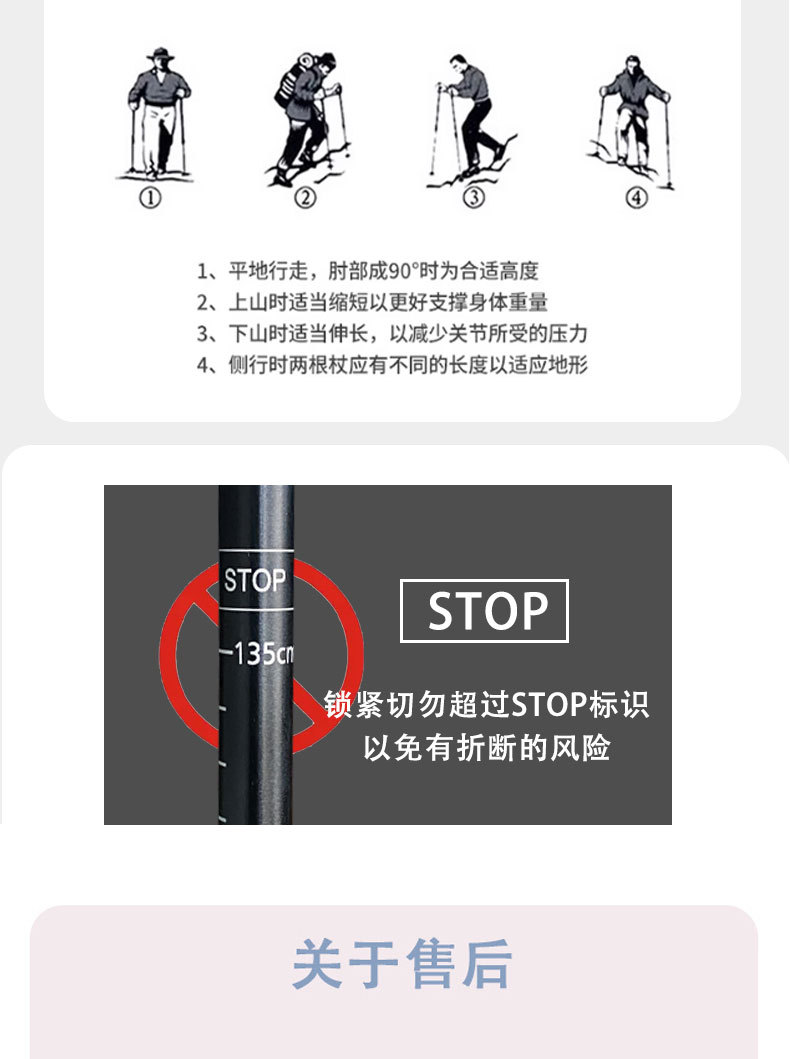 ①
②
③
④

1、平地行走，肘部成90°时为合适高度
2、上山时适当缩短以更好支撑身体重量
3、下山时适当伸长，以减少关节所受的压力
4、侧行时两根杖应有不同的长度以适应地形

STOP
135cm

STOP

锁紧切勿超过STOP标识
以免有折断的风险

关于售后