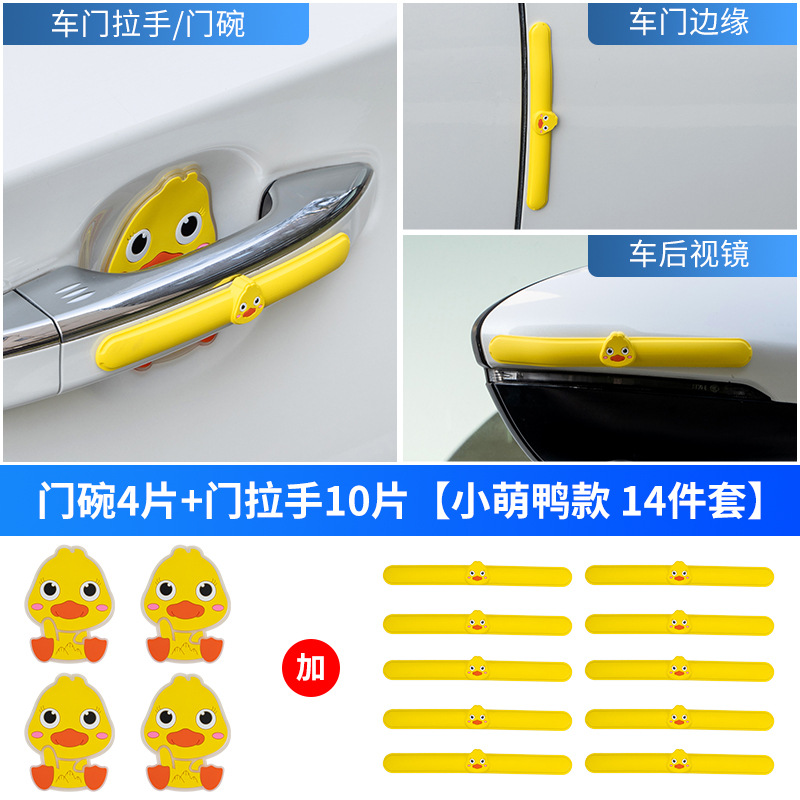 车门拉手/门碗

车门边缘

车后视镜

门碗4片+门拉手10片 【小萌鸭款 14件套】

加