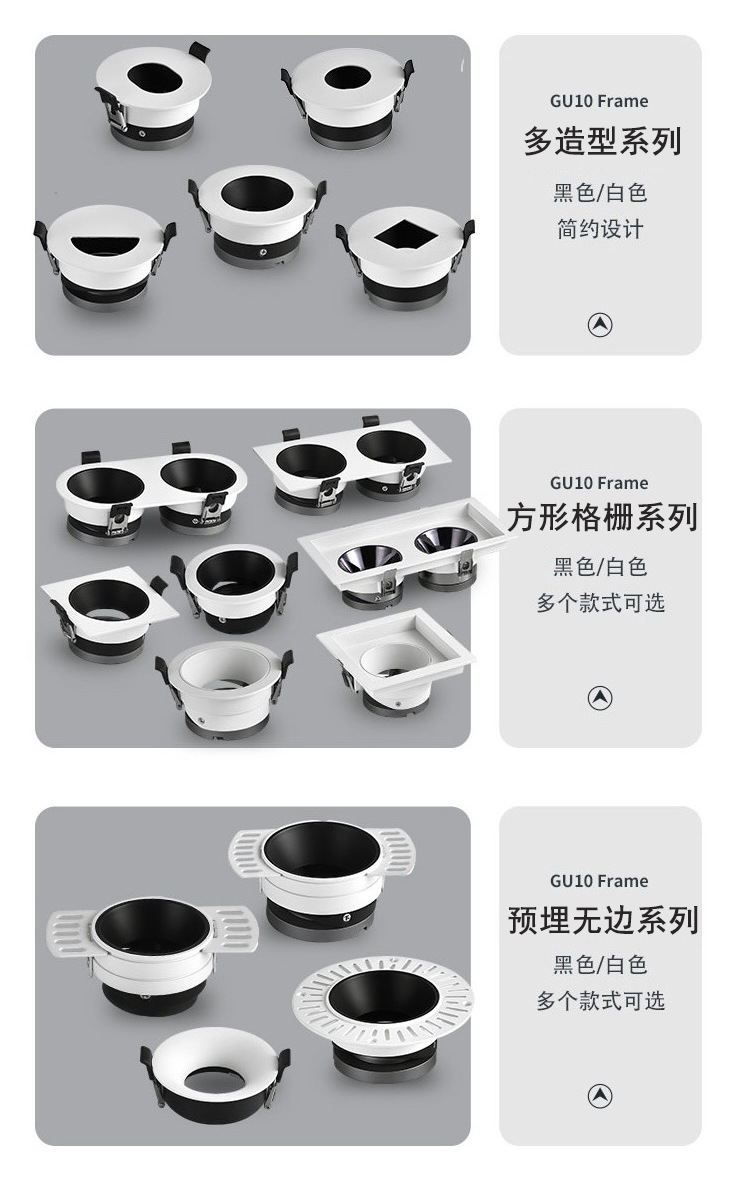 GU10 Frame
多造型系列
黑色/白色
简约设计

GU10 Frame
方形格栅系列
黑色/白色
多个款式可选

GU10 Frame
预埋无边系列
黑色/白色
多个款式可选