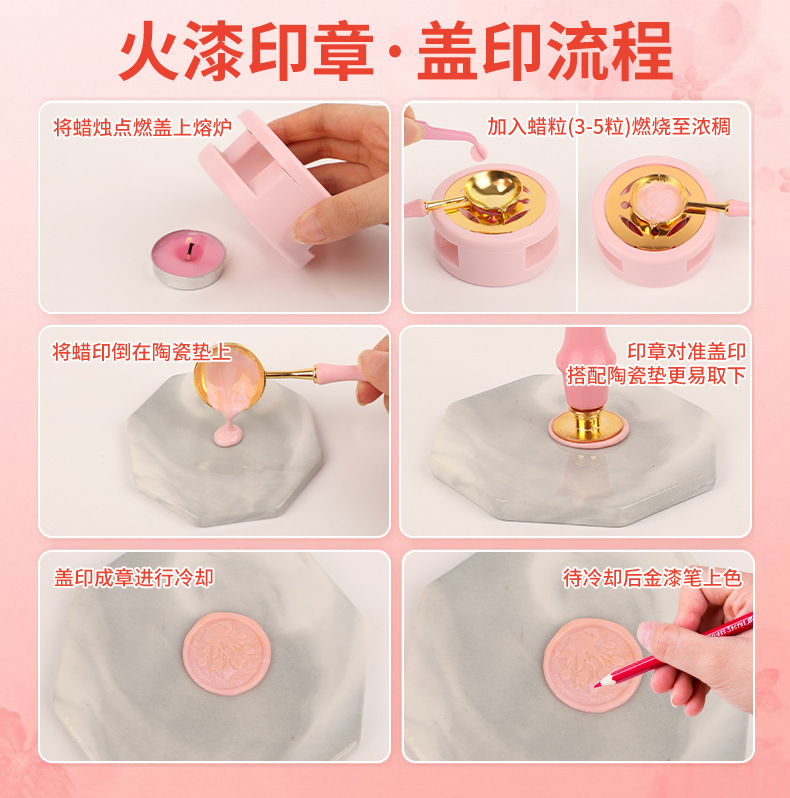 火漆印章·盖印流程

将蜡烛点燃盖上熔炉

加入蜡粒(3-5粒)燃烧至浓稠

将蜡印倒在陶瓷垫上

印章对准盖印
搭配陶瓷垫更易取下

盖印成章进行冷却

待冷却后金漆笔上色