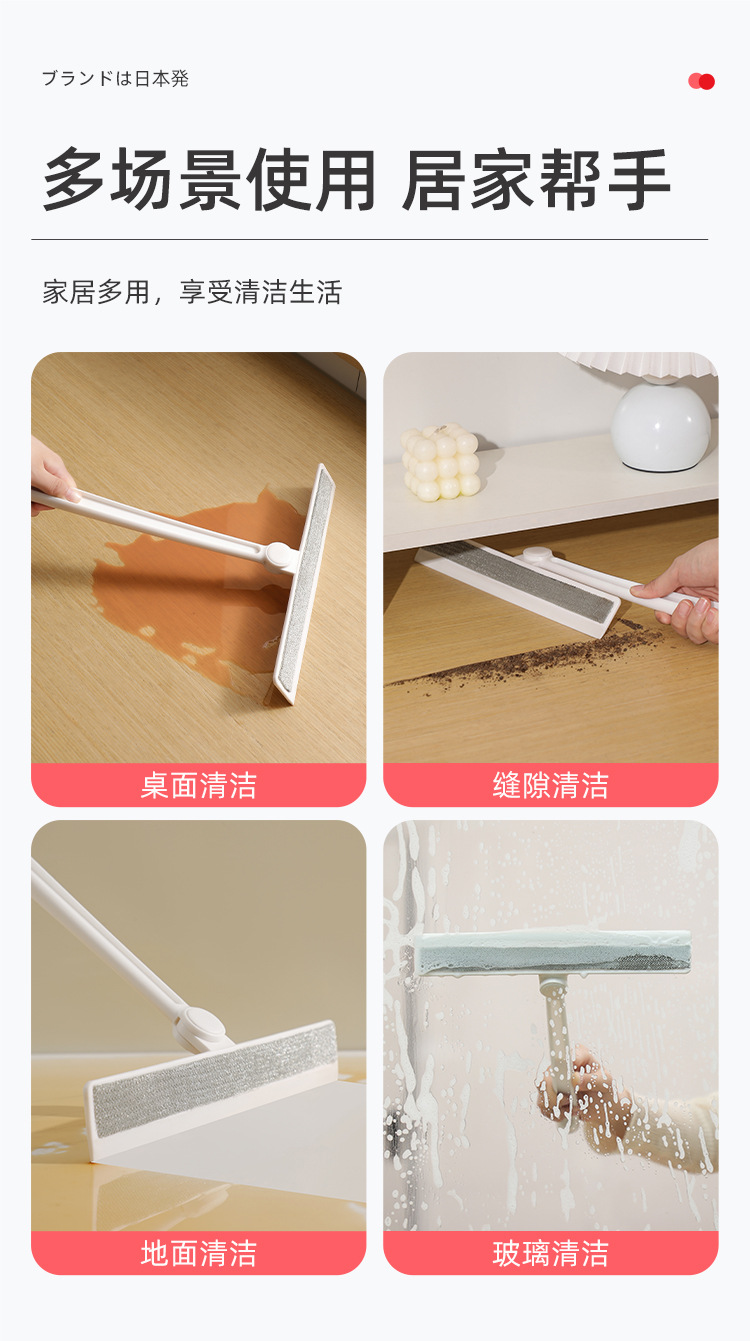 ブランドは日本発

多场景使用 居家帮手

家居多用，享受清洁生活

桌面清洁

缝隙清洁

地面清洁

玻璃清洁