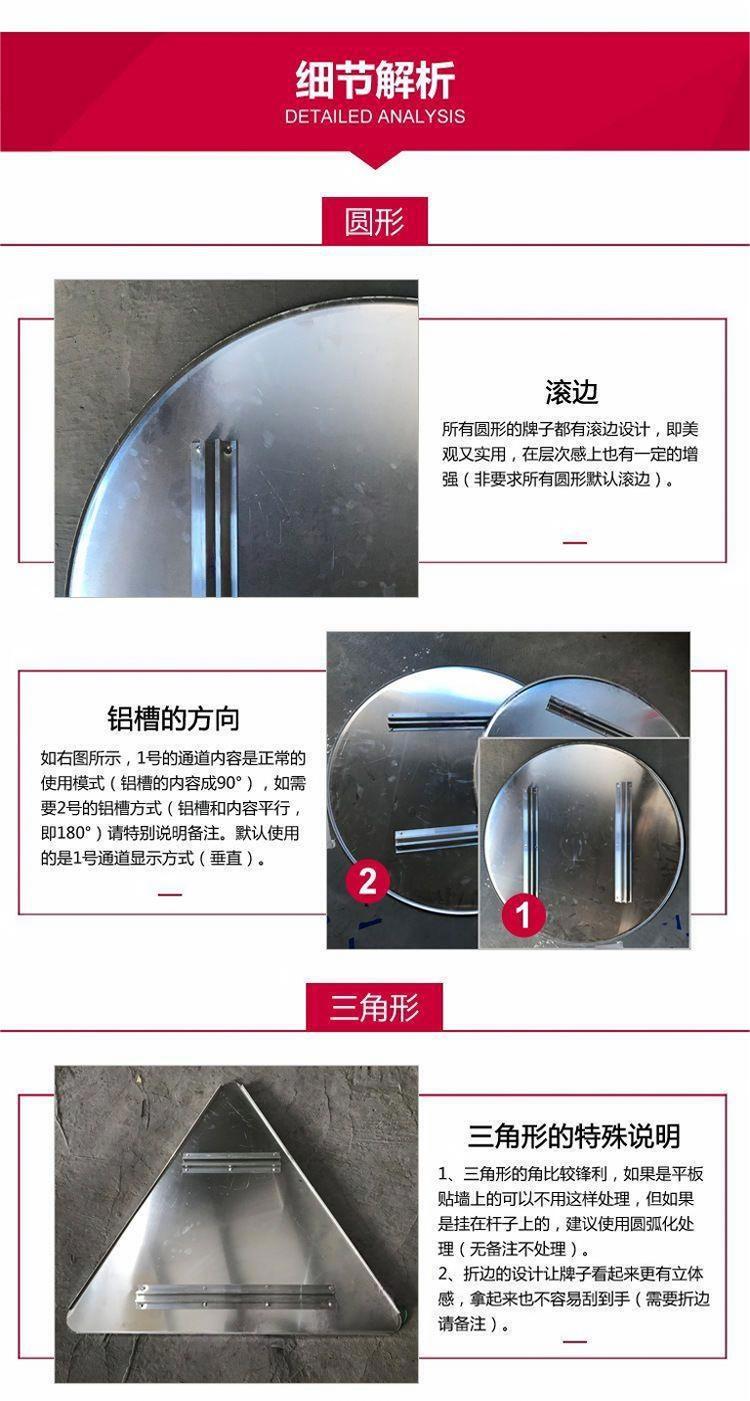 细节解析
DETAILED ANALYSIS

圆形

滚边

所有圆形的牌子都有滚边设计，即美观又实用，在层次感上也有一定的增强（非要求所有圆形默认滚边）。

铝槽的方向

如右图所示，1号的通道内容是正常的使用模式（铝槽的内容成90°），如需要2号的铝槽方式（铝槽和内容平行，即180°）请特别说明备注。默认使用的是1号通道显示方式（垂直）。

2

1

三角形

三角形的特殊说明

1、三角形的角比较锋利，如果是平板贴墙上的可以不用这样处理，但如果是挂在杆子上的，建议使用圆弧化处理（无备注不处理）。
2、折边的设计让牌子看起来更有立体感，拿起来也不容易刮到手（需要折边请备注）。