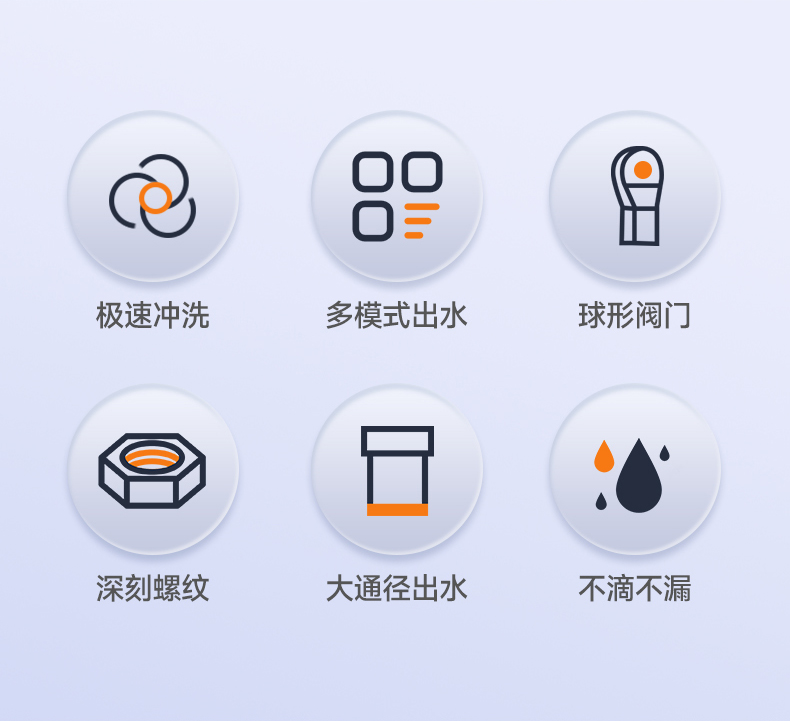 极速冲洗

多模式出水

球形阀门

深刻螺纹

大通径出水

不滴不漏