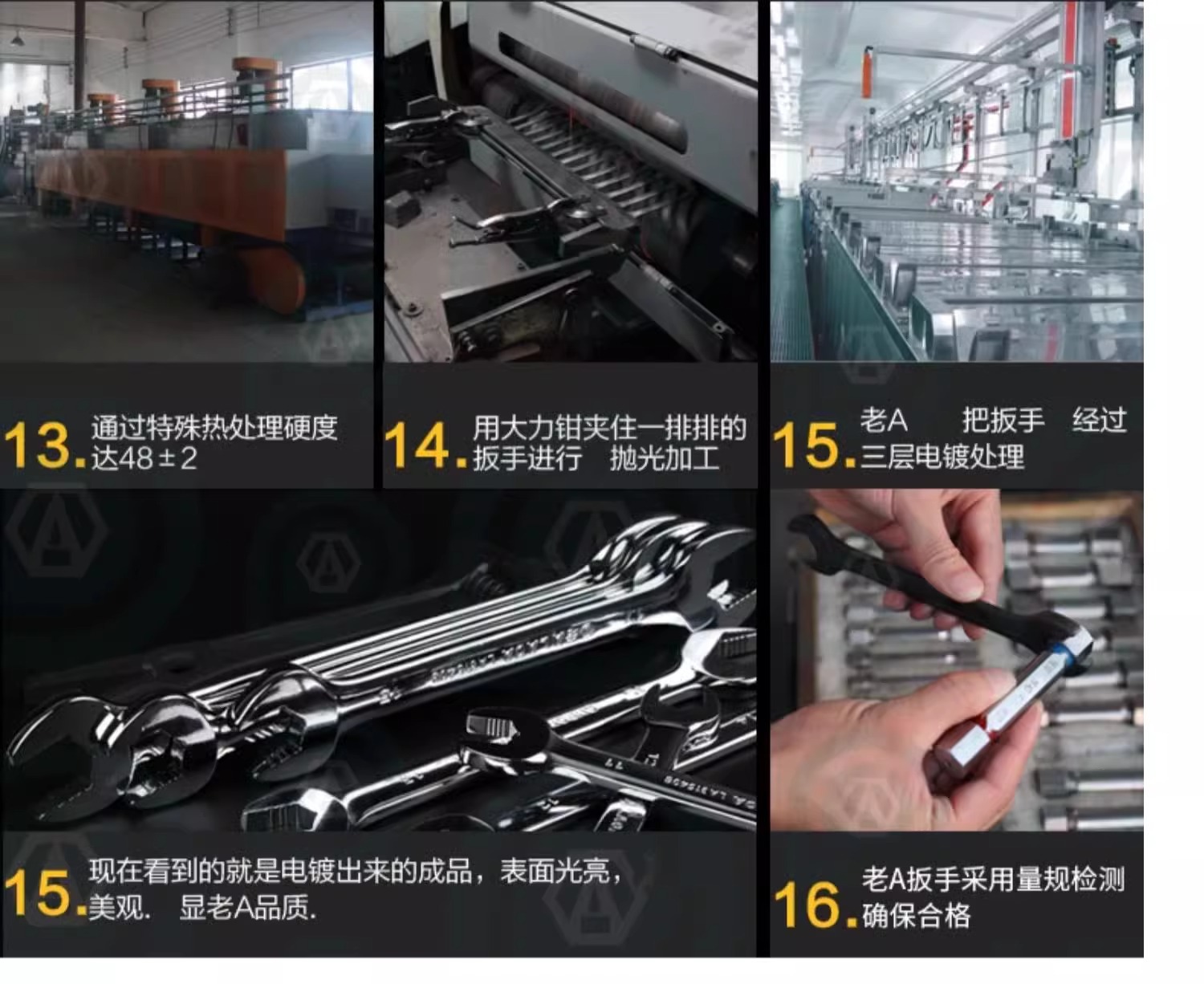 13. 通过特殊热处理硬度达48±2

14. 用大力钳夹住一排排的扳手进行 抛光加工

15. 老A 把扳手 经过三层电镀处理

15. 现在看到的就是电镀出来的成品，表面光亮，美观. 显老A品质.

16. 老A扳手采用量规检测确保合格