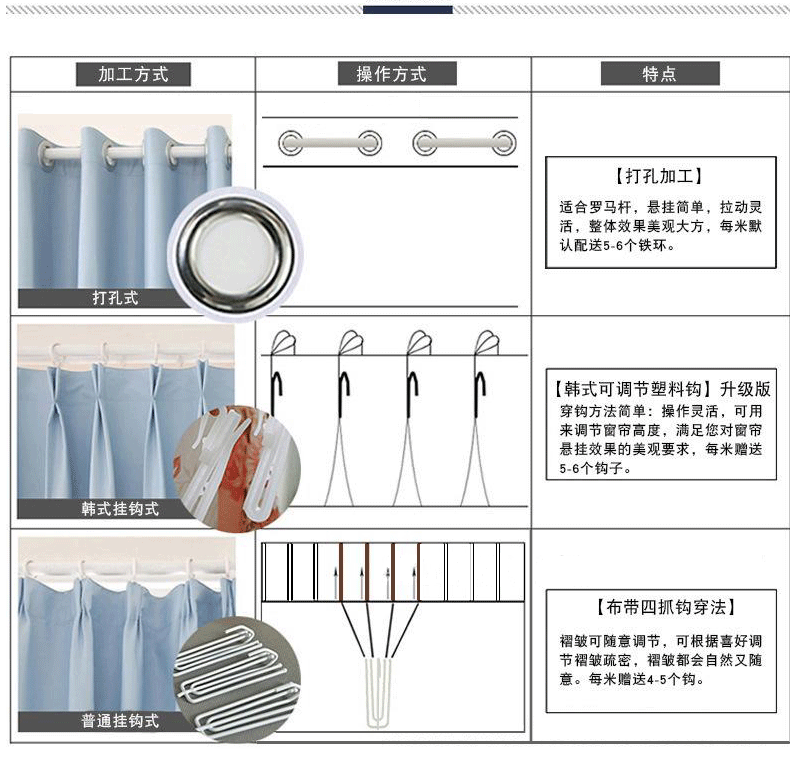 | 加工方式 | 操作方式 | 特点 |
|---|---|---|
| 打孔式 | | 【打孔加工】 适合罗马杆，悬挂简单，拉动灵活，整体效果美观大方，每米默认配送5-6个铁环。 |
| 韩式挂钩式 | | 【韩式可调节塑料钩】升级版 穿钩方法简单：操作灵活，可用来调节窗帘高度，满足您对窗帘悬挂效果的美观要求，每米赠送5-6个钩子。 |
| 普通挂钩式 | | 【布带四抓钩穿法】 褶皱可随意调节，可根据喜好调节褶皱疏密，褶皱都会自然又随意。每米赠送4-5个钩。 |