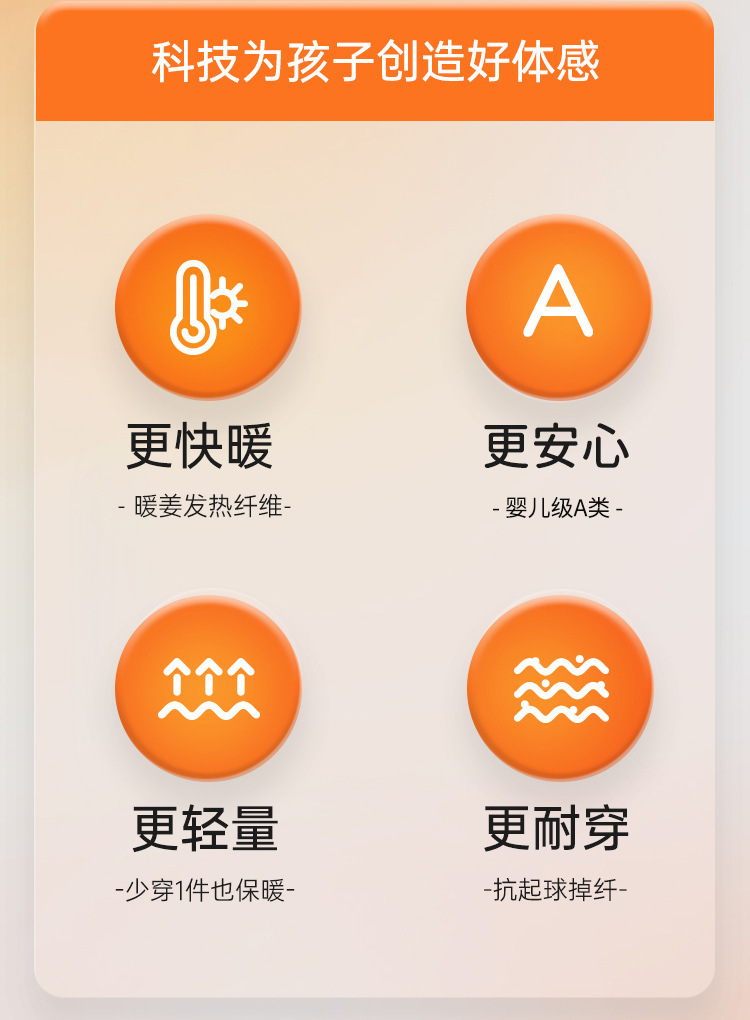 科技为孩子创造好体感

A

更快暖

- 暖姜发热纤维-

更安心

- 婴儿级A类 -

更轻量

-少穿1件也保暖-

更耐穿

-抗起球掉纤-