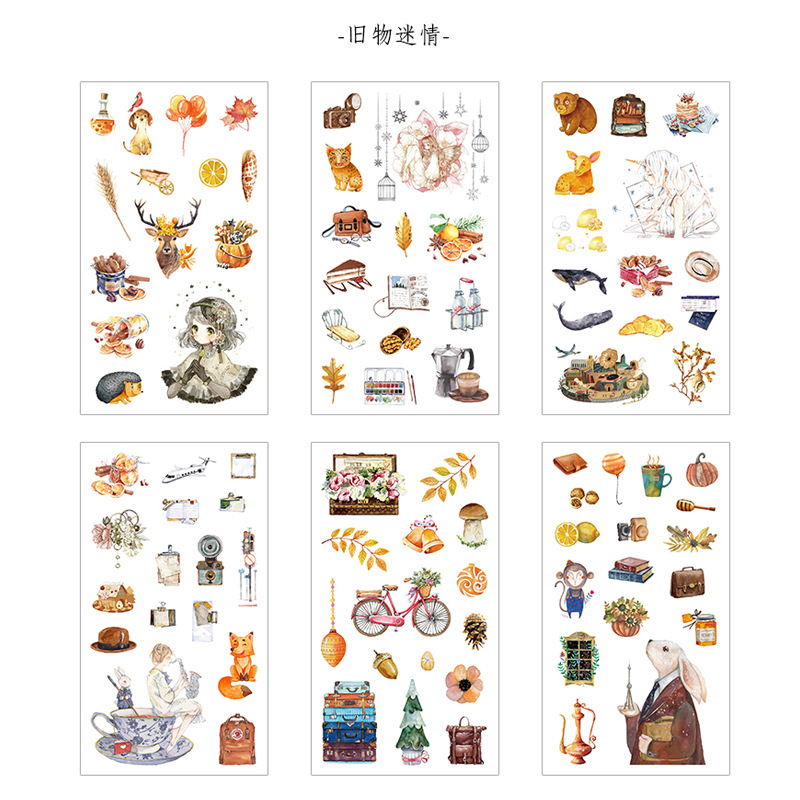 -旧物迷情-