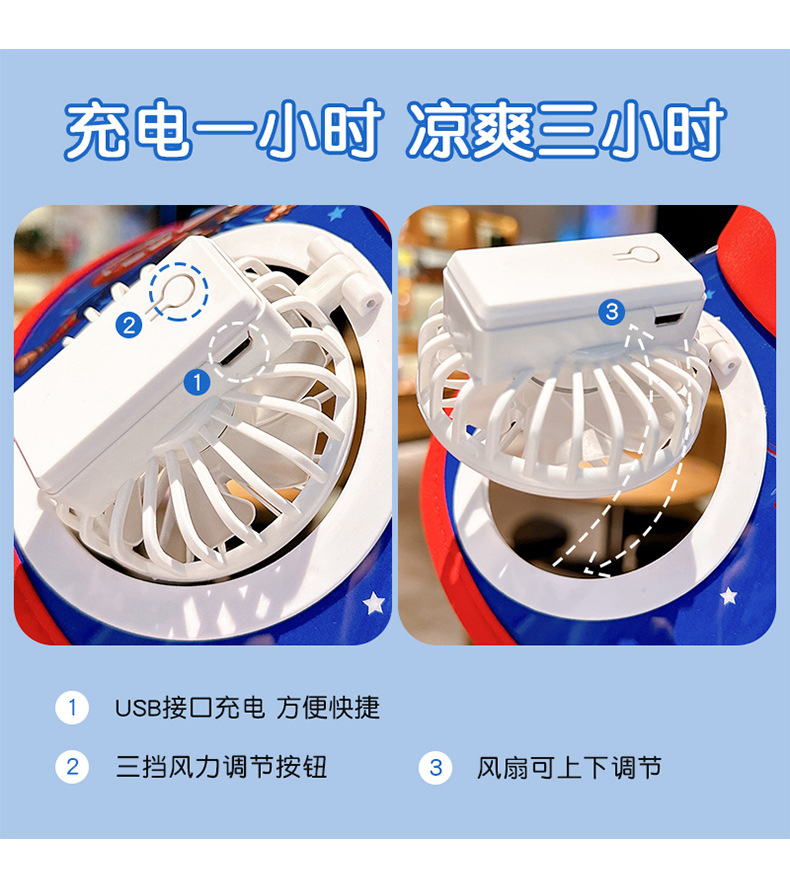 充电一小时 凉爽三小时

2
1
3

1 USB接口充电 方便快捷

2 三挡风力调节按钮

3 风扇可上下调节