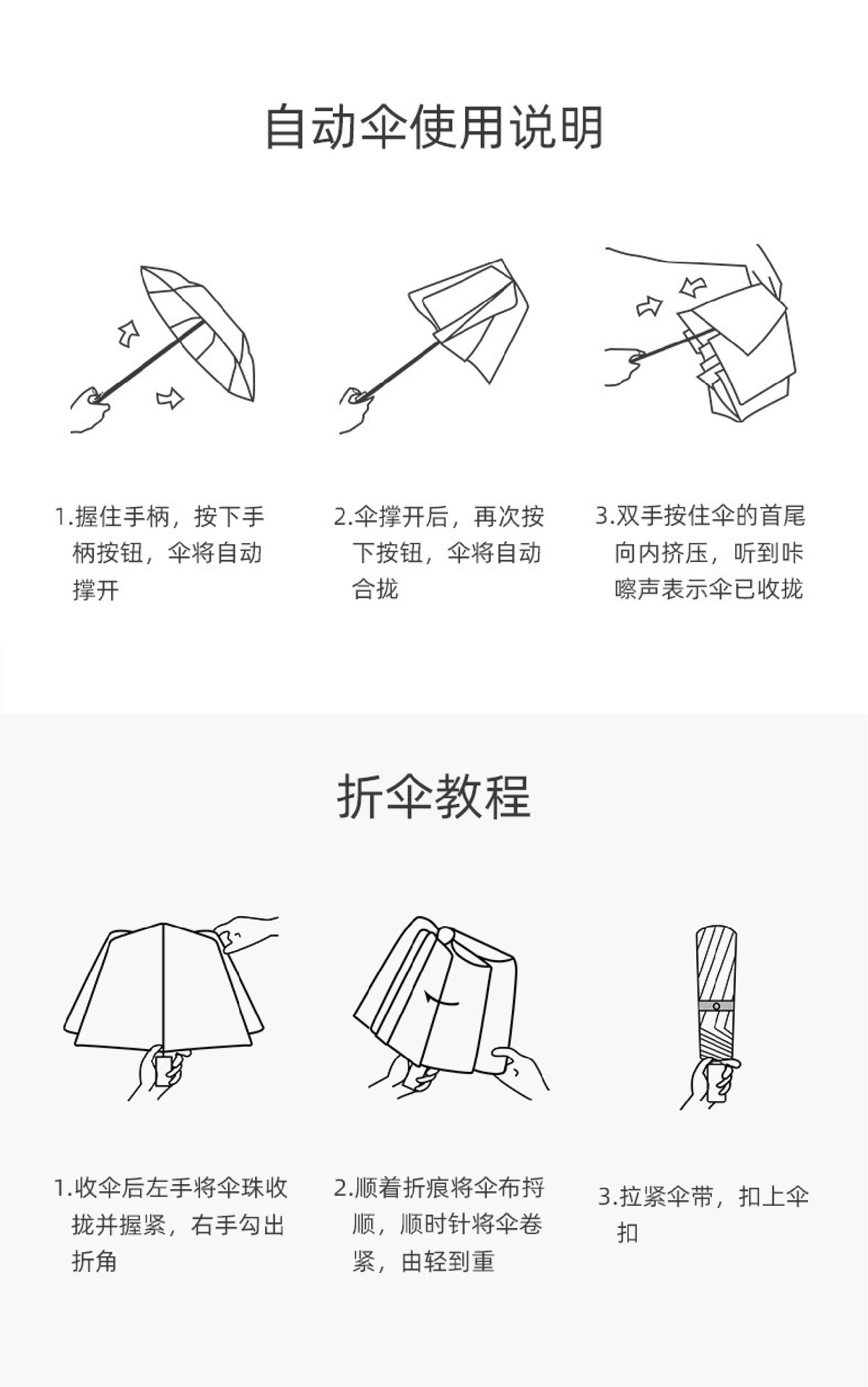 自动伞使用说明

1.握住手柄，按下手柄按钮，伞将自动撑开

2.伞撑开后，再次按下按钮，伞将自动合拢

3.双手按住伞的首尾向内挤压，听到咔嚓声表示伞已收拢

折伞教程

1.收伞后左手将伞珠收拢并握紧，右手勾出折角

2.顺着折痕将伞布捋顺，顺时针将伞卷紧，由轻到重

3.拉紧伞带，扣上伞扣