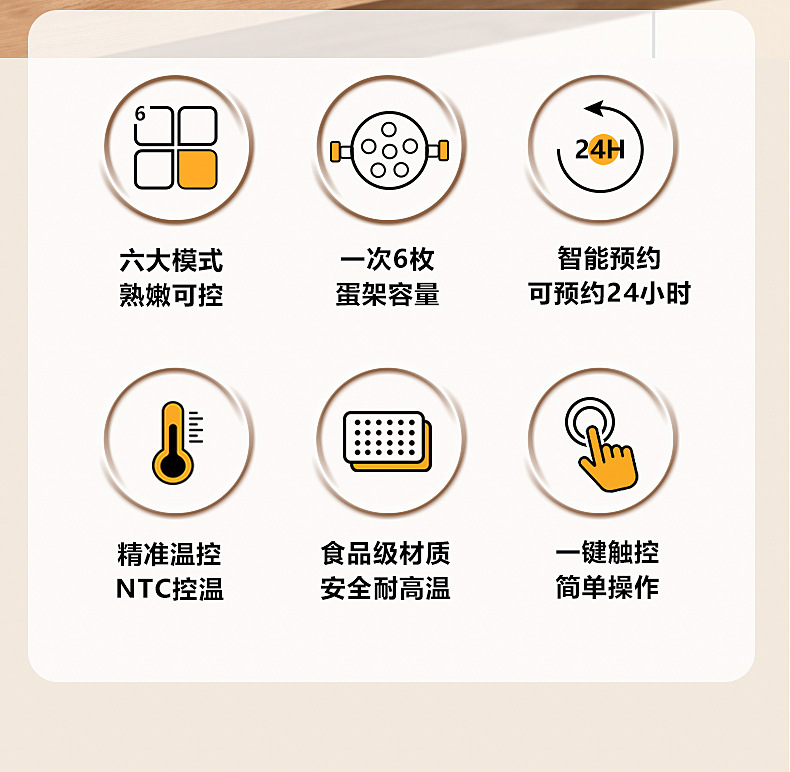 6

六大模式
熟嫩可控

一次6枚
蛋架容量

24H

智能预约
可预约24小时

精准温控
NTC控温

食品级材质
安全耐高温

一键触控
简单操作