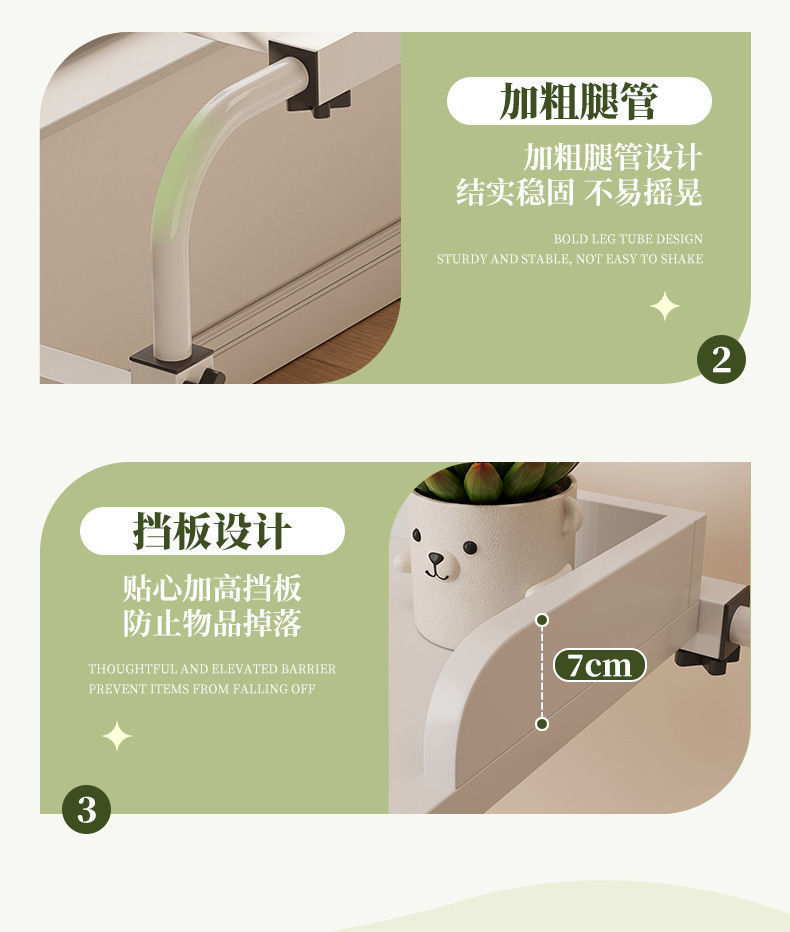 加粗腿管

加粗腿管设计
结实稳固 不易摇晃

BOLD LEG TUBE DESIGN
STURDY AND STABLE, NOT EASY TO SHAKE

2

挡板设计

贴心加高挡板
防止物品掉落

THOUGHTFUL AND ELEVATED BARRIER
PREVENT ITEMS FROM FALLING OFF

7cm

3