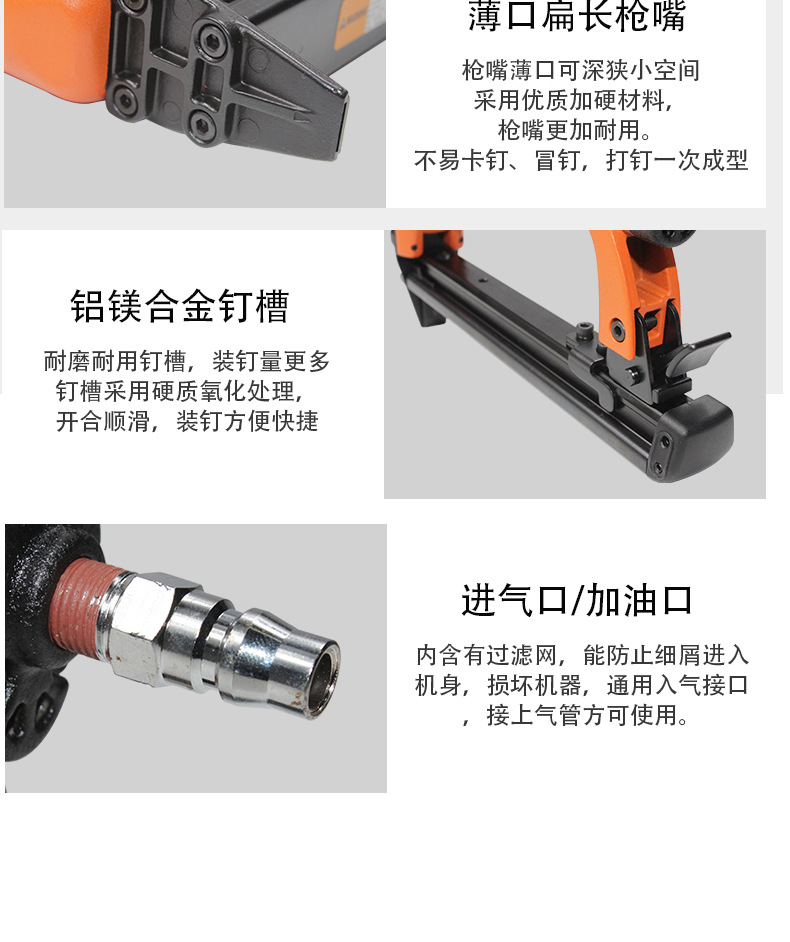 薄口扁长枪嘴

枪嘴薄口可深狭小空间
采用优质加硬材料，
枪嘴更加耐用。
不易卡钉、冒钉，打钉一次成型

铝镁合金钉槽

耐磨耐用钉槽，装钉量更多
钉槽采用硬质氧化处理，
开合顺滑，装钉方便快捷

进气口/加油口

内含有过滤网，能防止细屑进入机身，损坏机器，通用入气接口，接上气管方可使用。