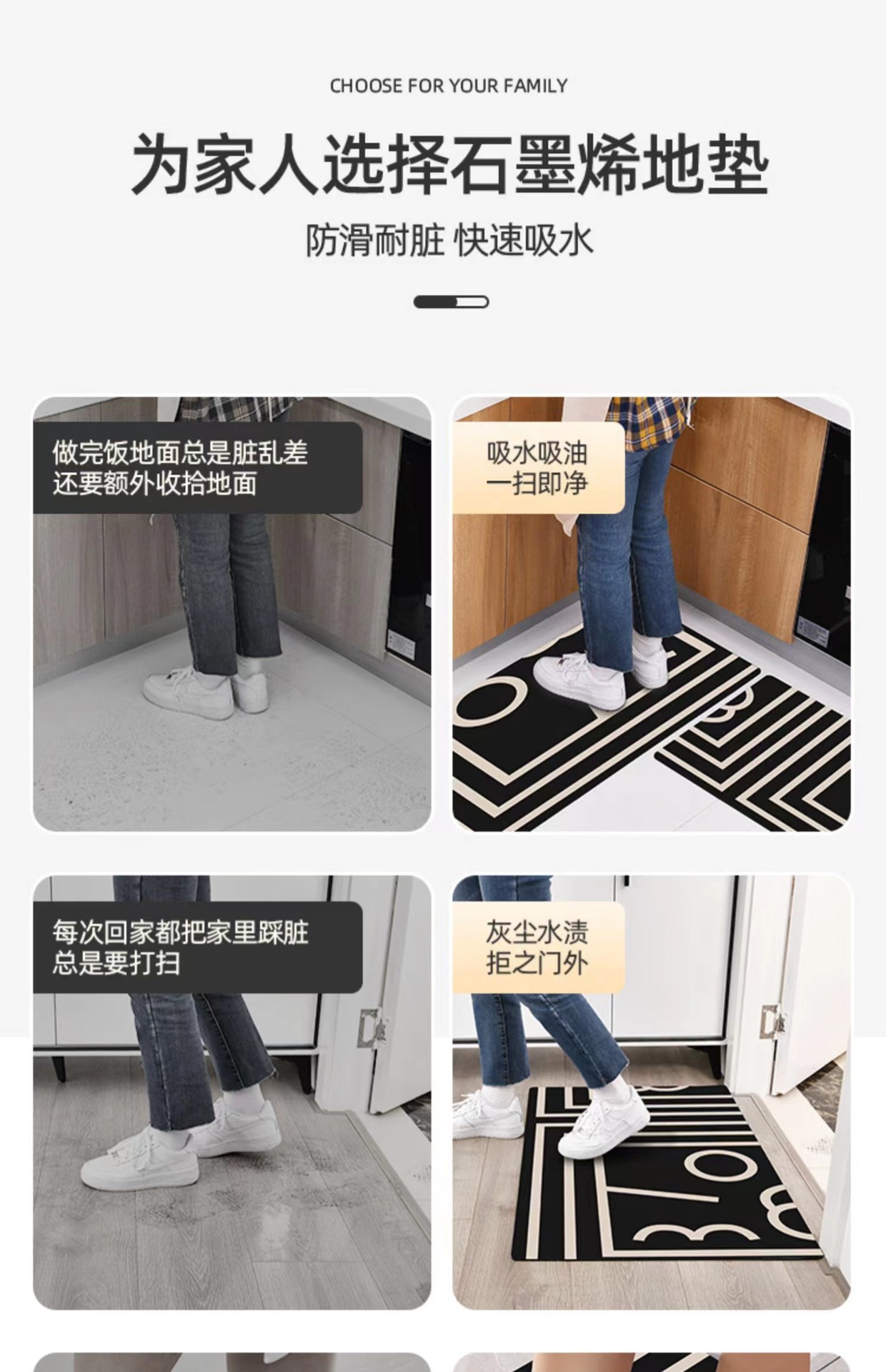 CHOOSE FOR YOUR FAMILY

为家人选择石墨烯地垫

防滑耐脏 快速吸水

做完饭地面总是脏乱差
还要额外收拾地面

吸水吸油
一扫即净

每次回家都把家里踩脏
总是要打扫

灰尘水渍
拒之门外