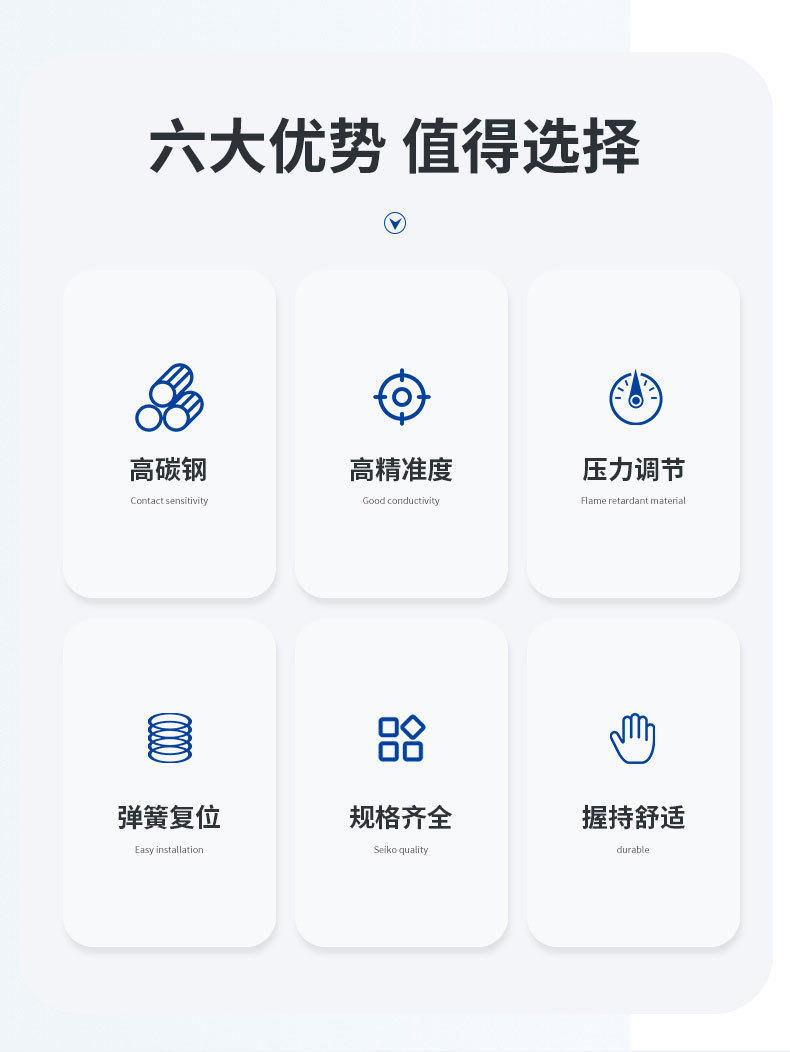 六大优势 值得选择

高碳钢
Contact sensitivity

高精准度
Good conductivity

压力调节
Flame retardant material

弹簧复位
Easy installation

规格齐全
Seiko quality

握持舒适
durable