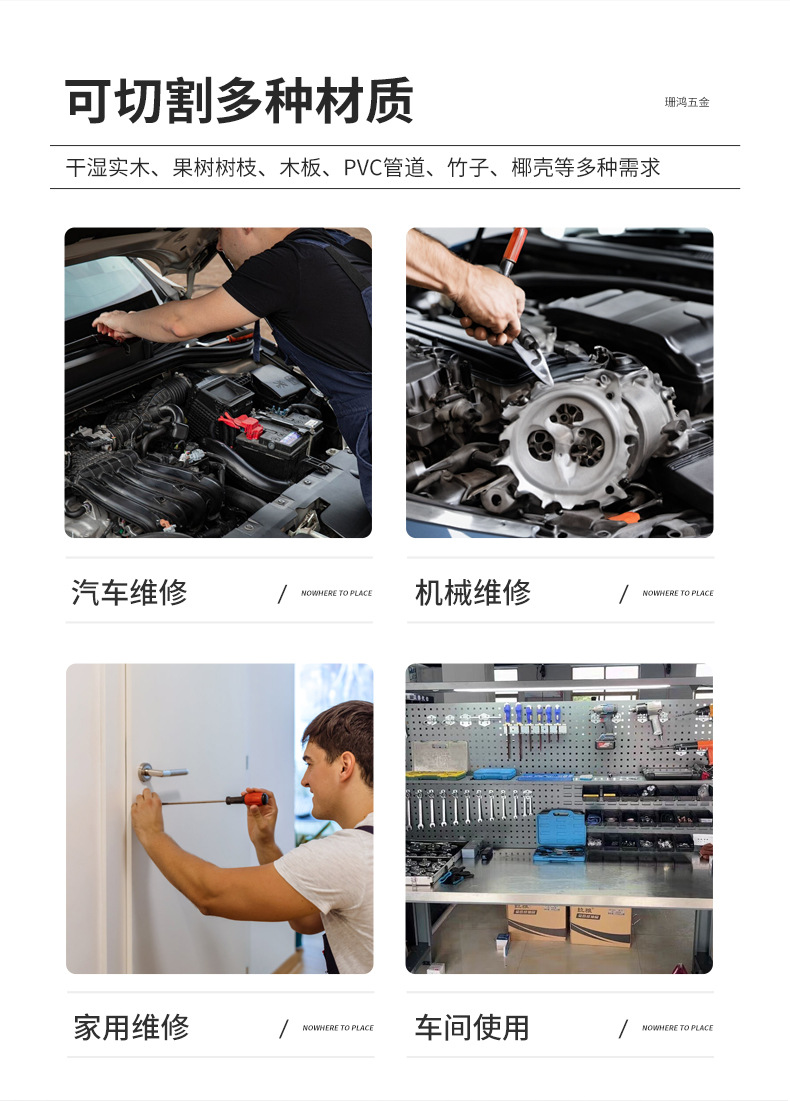 可切割多种材质

珊鸿五金

干湿实木、果树树枝、木板、PVC管道、竹子、椰壳等多种需求

汽车维修 / NOWHERE TO PLACE

机械维修 / NOWHERE TO PLACE

家用维修 / NOWHERE TO PLACE

车间使用 / NOWHERE TO PLACE