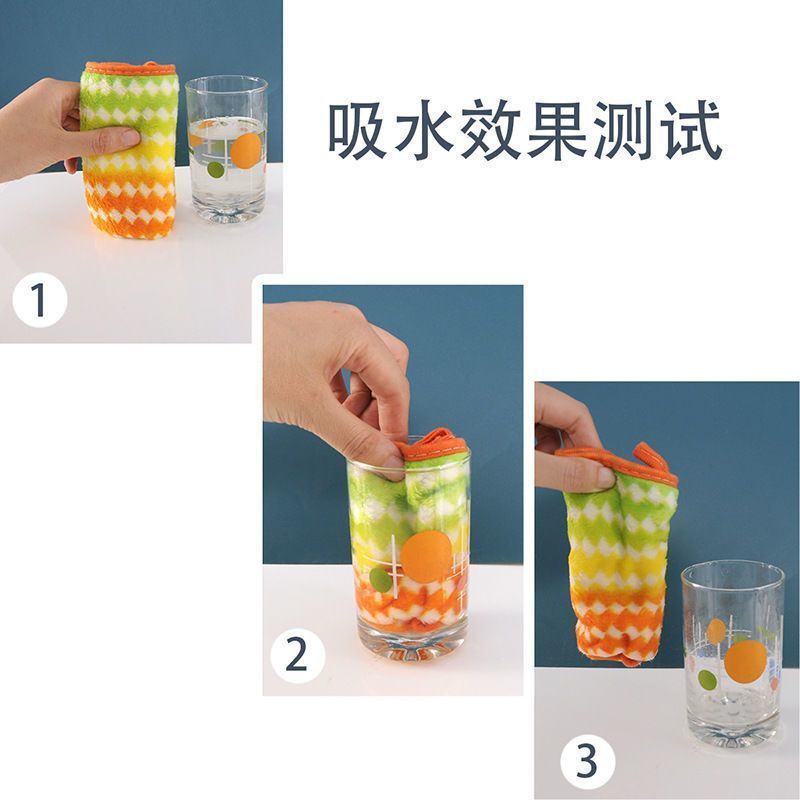 吸水效果测试

1

2

3