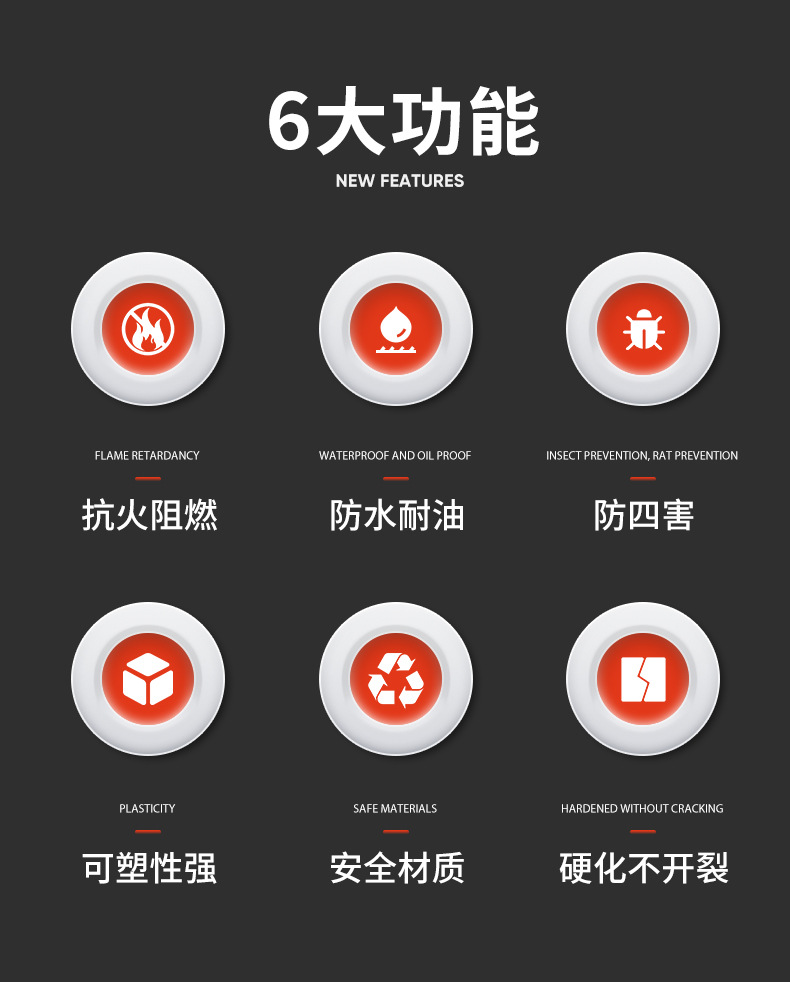 6大功能

NEW FEATURES

FLAME RETARDANCY

抗火阻燃

WATERPROOF AND OIL PROOF

防水耐油

INSECT PREVENTION, RAT PREVENTION

防四害

PLASTICITY

可塑性强

SAFE MATERIALS

安全材质

HARDENED WITHOUT CRACKING

硬化不开裂