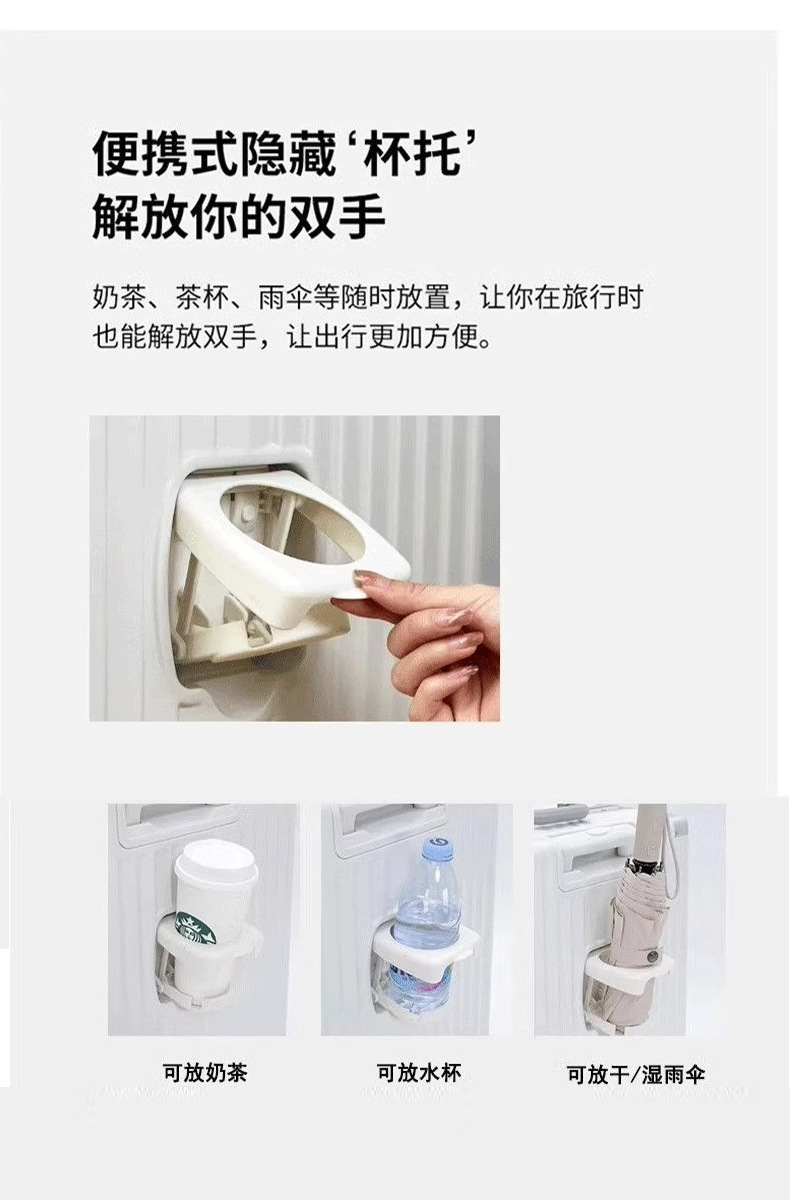 便携式隐藏‘杯托’
解放你的双手

奶茶、茶杯、雨伞等随时放置，让你在旅行时也能解放双手，让出行更加方便。

可放奶茶

可放水杯

可放干/湿雨伞