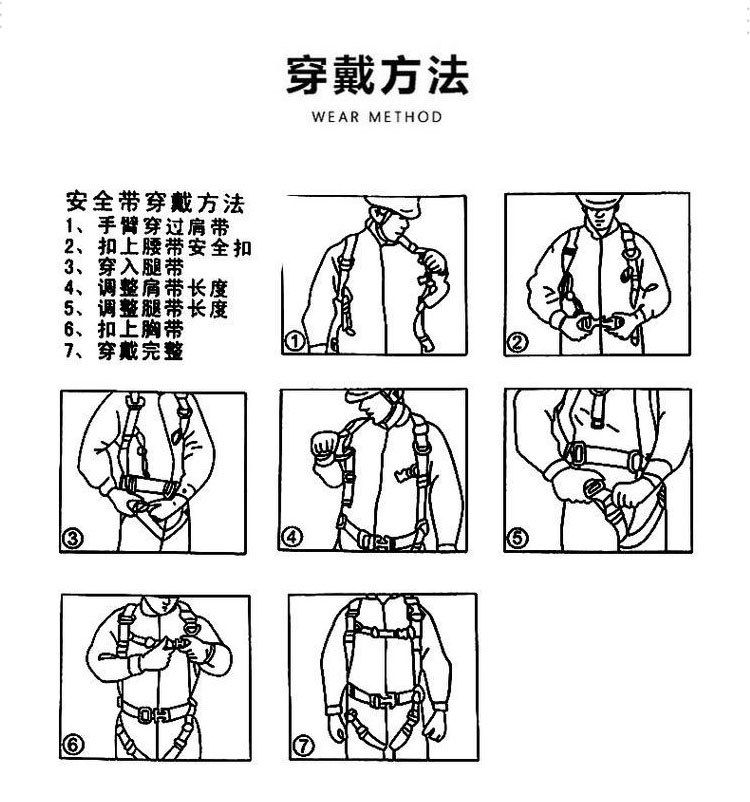 穿戴方法

WEAR METHOD

安全带穿戴方法
1、手臂穿过肩带
2、扣上腰带安全扣
3、穿入腿带
4、调整肩带长度
5、调整腿带长度
6、扣上胸带
7、穿戴完整

①

②

③

④

⑤

⑥

⑦