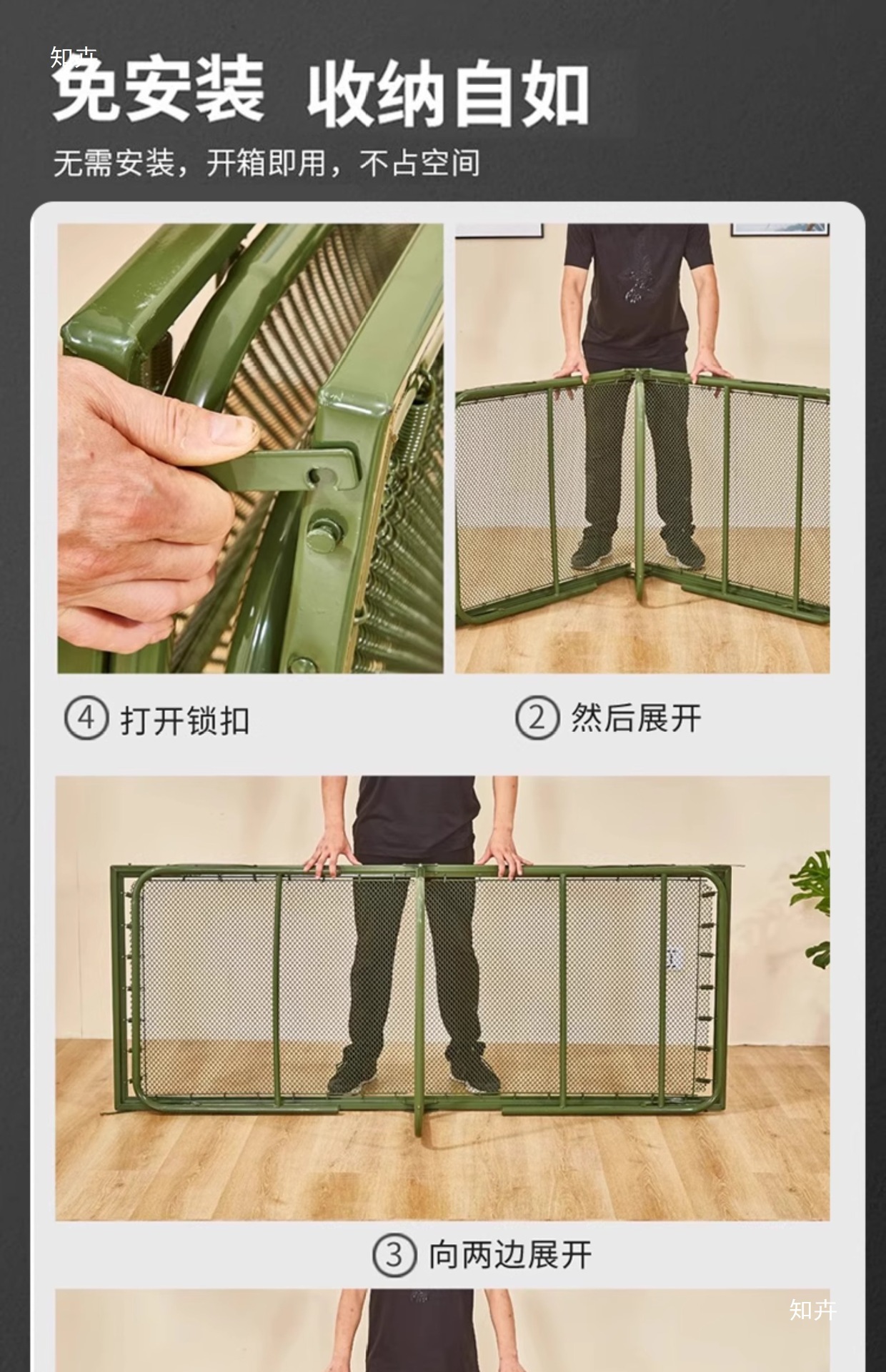 知卉

免安装 收纳自如

无需安装，开箱即用，不占空间

④ 打开锁扣

② 然后展开

③ 向两边展开

知卉