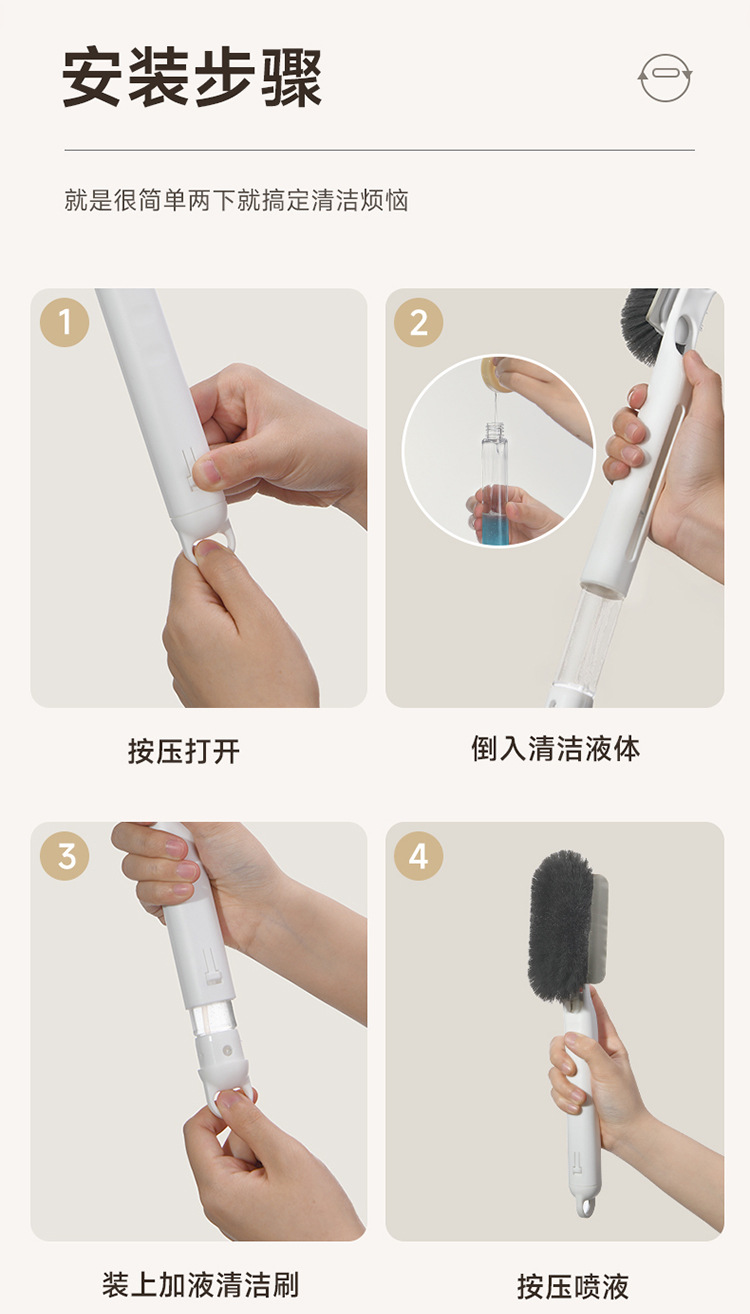 安装步骤

就是很简单两下就搞定清洁烦恼

1

按压打开

2

倒入清洁液体

3

装上加液清洁刷

4

按压喷液