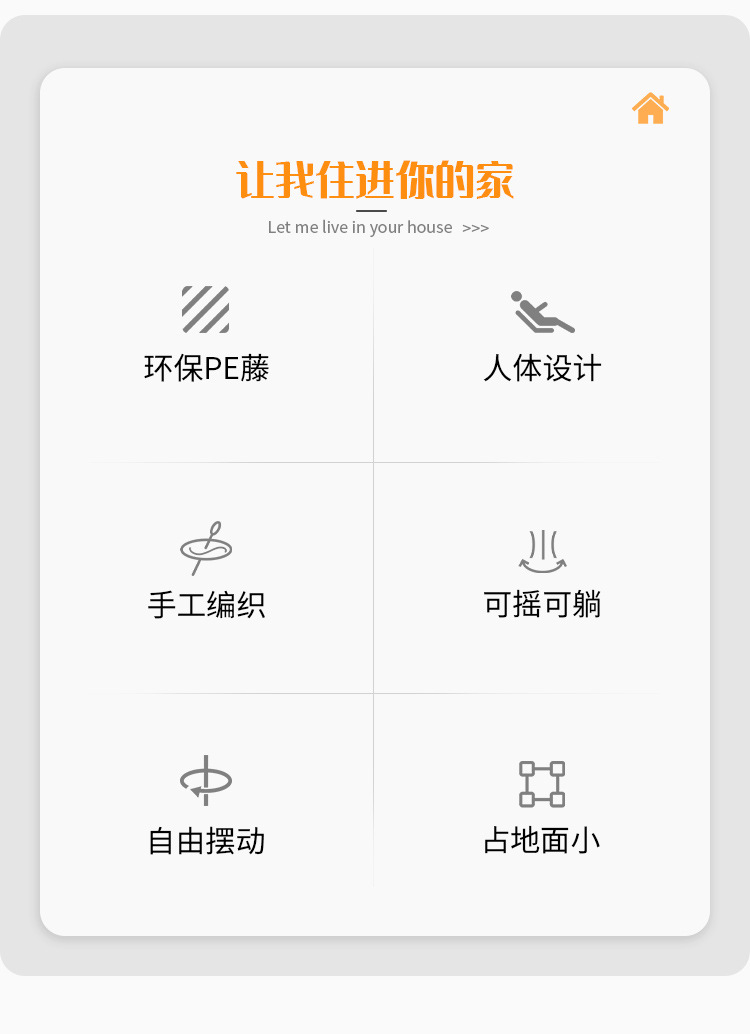 让我住进你的家

Let me live in your house >>>

环保PE藤

人体设计

手工编织

可摇可躺

自由摆动

占地面小