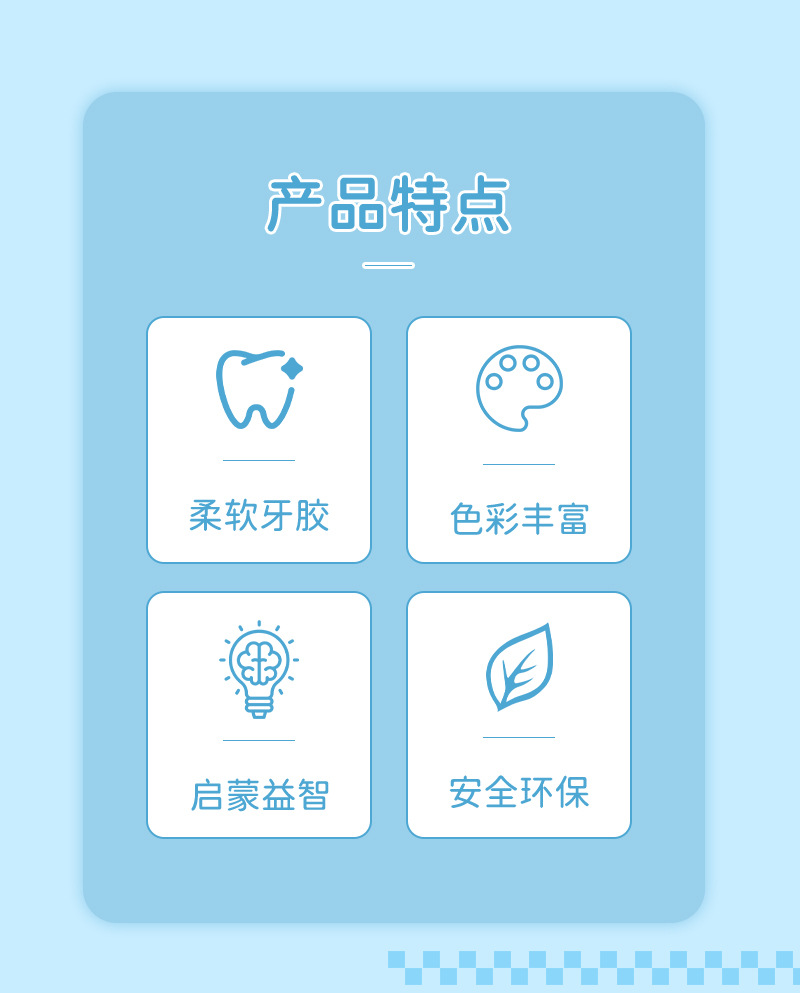 产品特点

柔软牙胶

色彩丰富

启蒙益智

安全环保