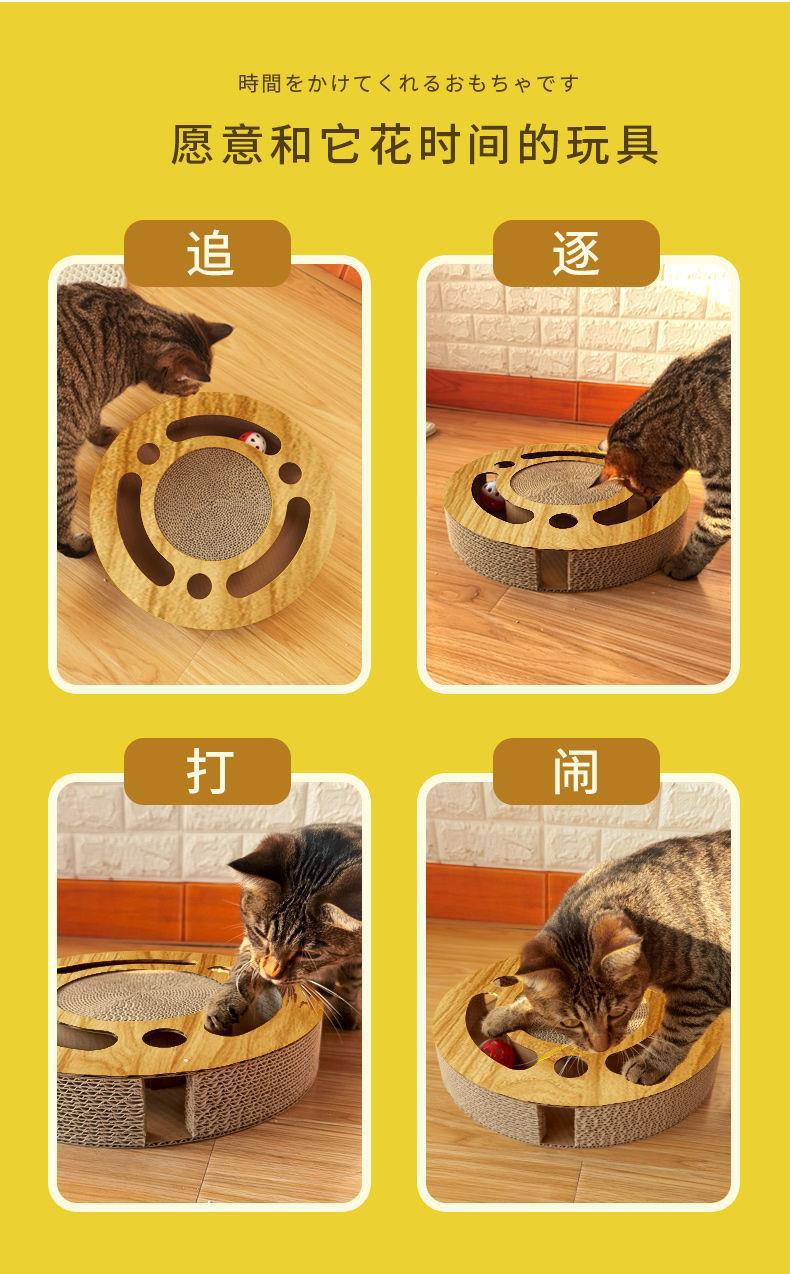 時間をかけてくれるおもちゃです

愿意和它花时间的玩具

追

逐

打

闹