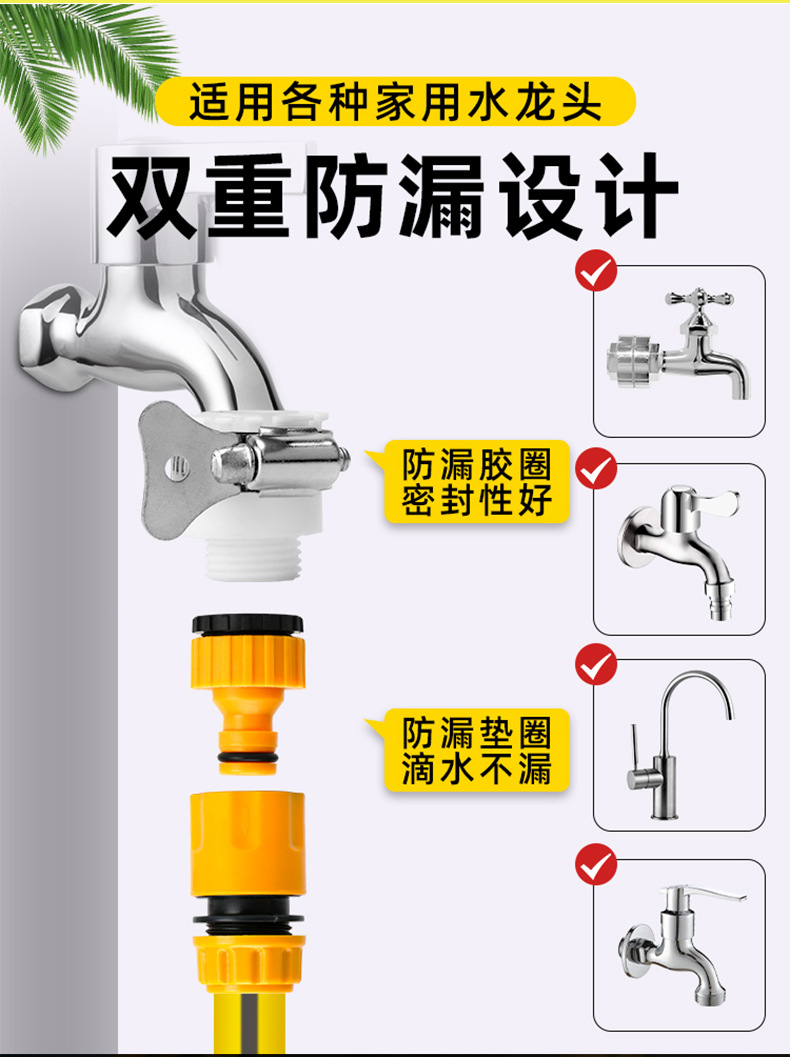 适用各种家用水龙头

双重防漏设计

防漏胶圈
密封性好

防漏垫圈
滴水不漏