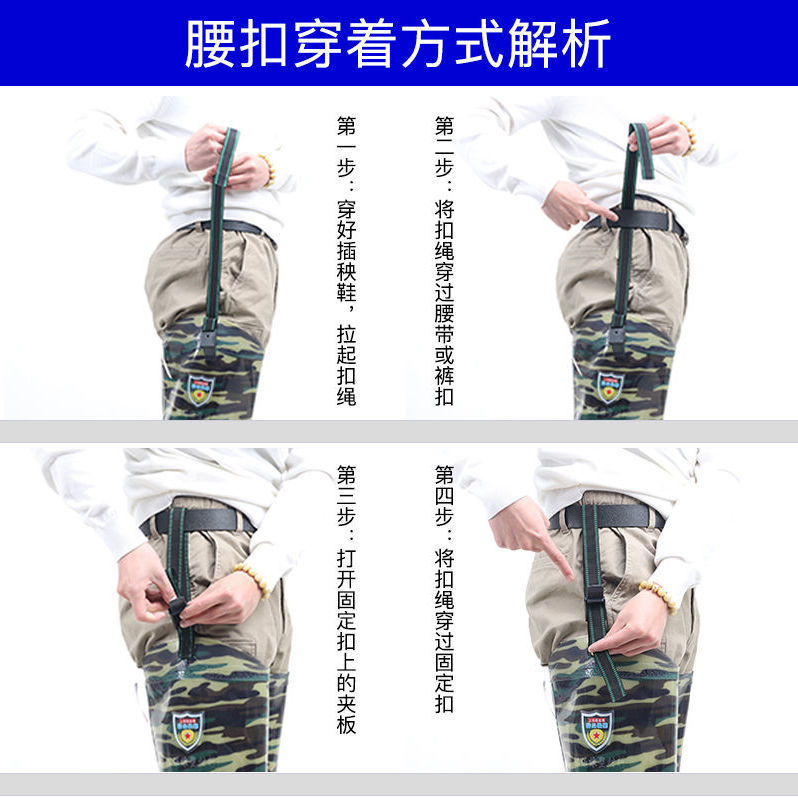 腰扣穿着方式解析

第一步：穿好插秧鞋，拉起扣绳

第二步：将扣绳穿过腰带或裤扣

第三步：打开固定扣上的夹板

第四步：将扣绳穿过固定扣