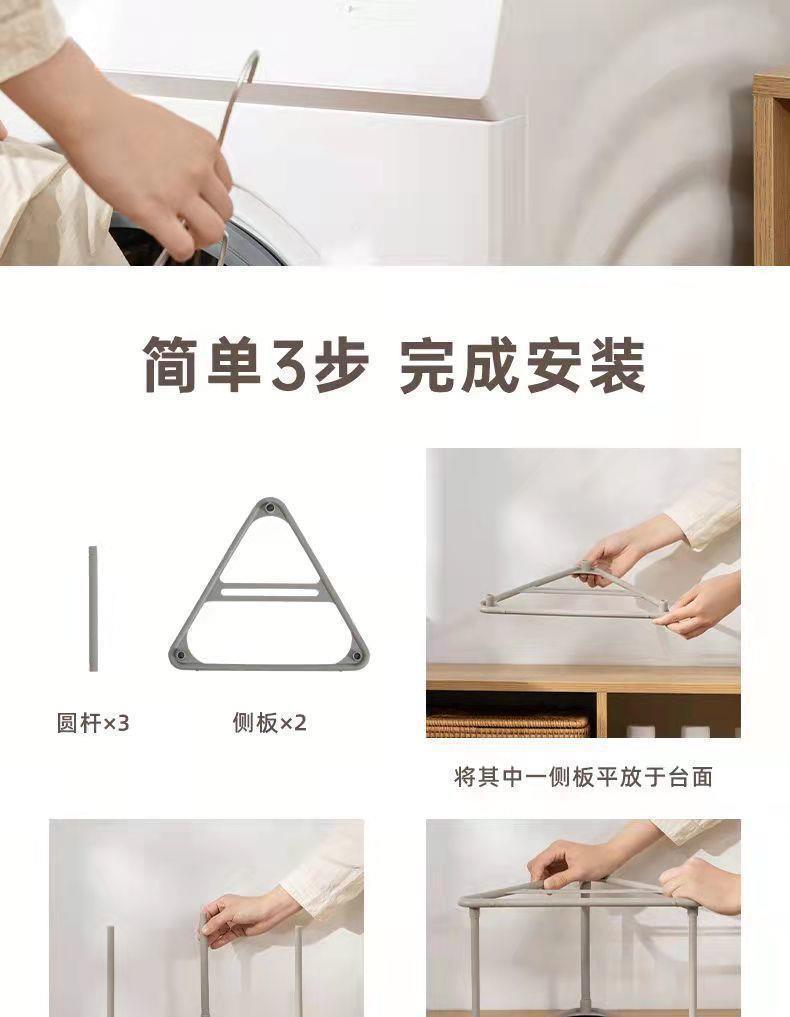 简单3步 完成安装

圆杆×3

侧板×2

将其中一侧板平放于台面