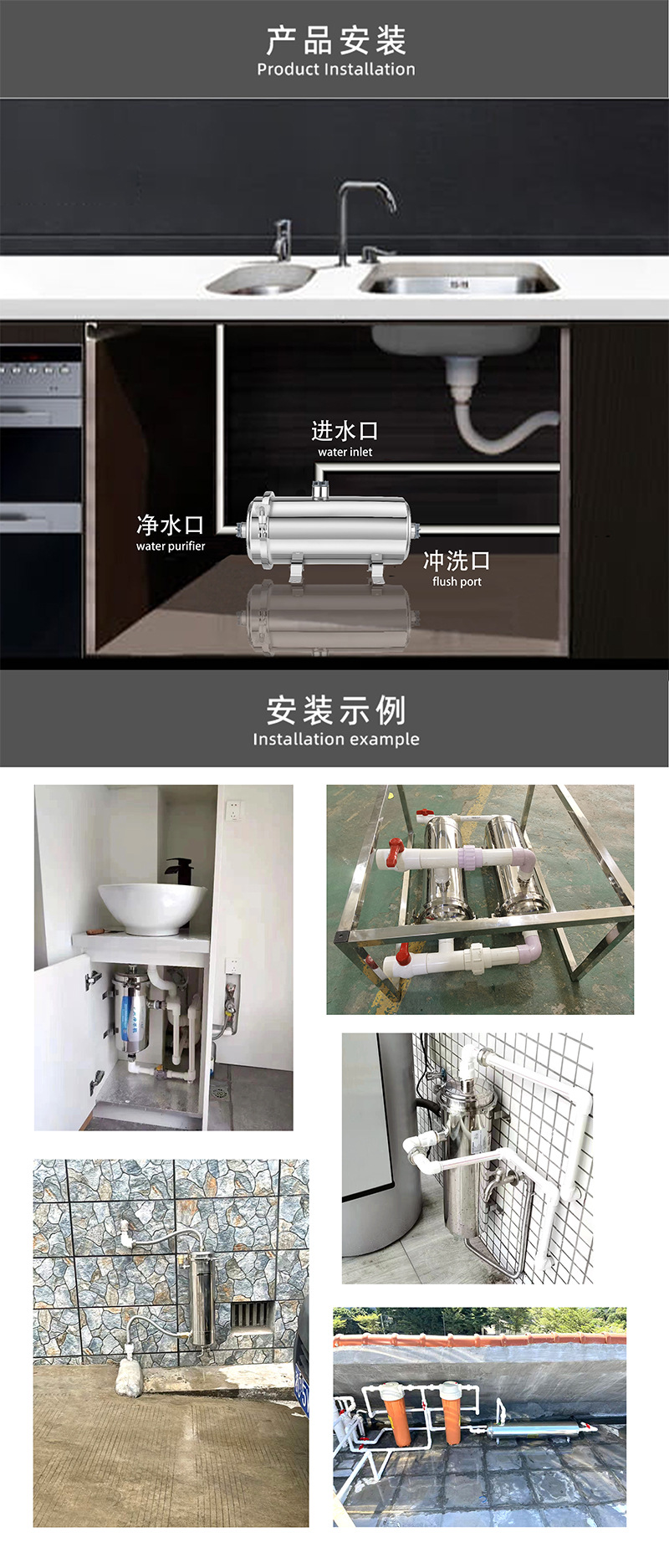 产品安装
Product Installation

进水口
water inlet

净水口
water purifier

冲洗口
flush port

安装示例
Installation example