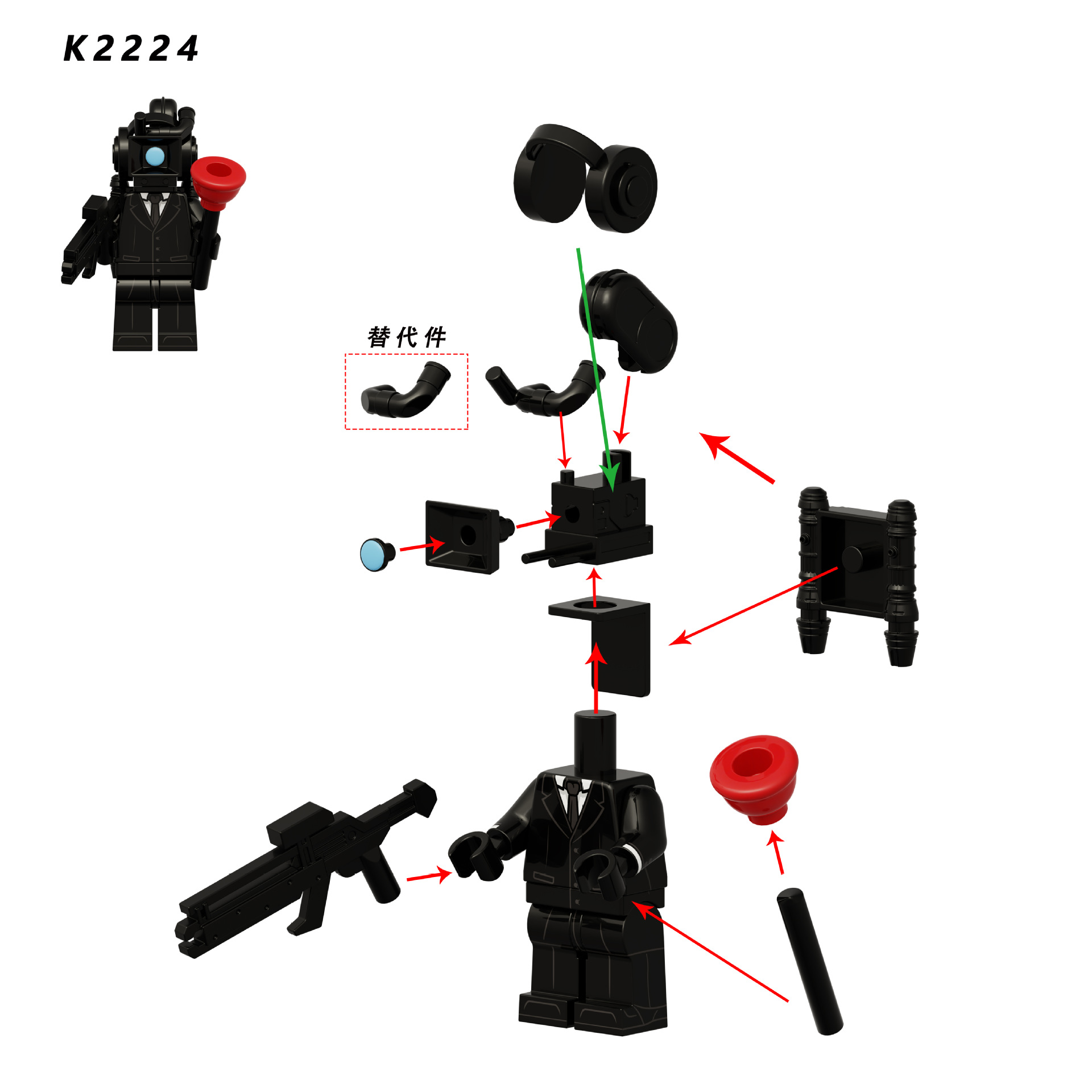 K2224

替代件